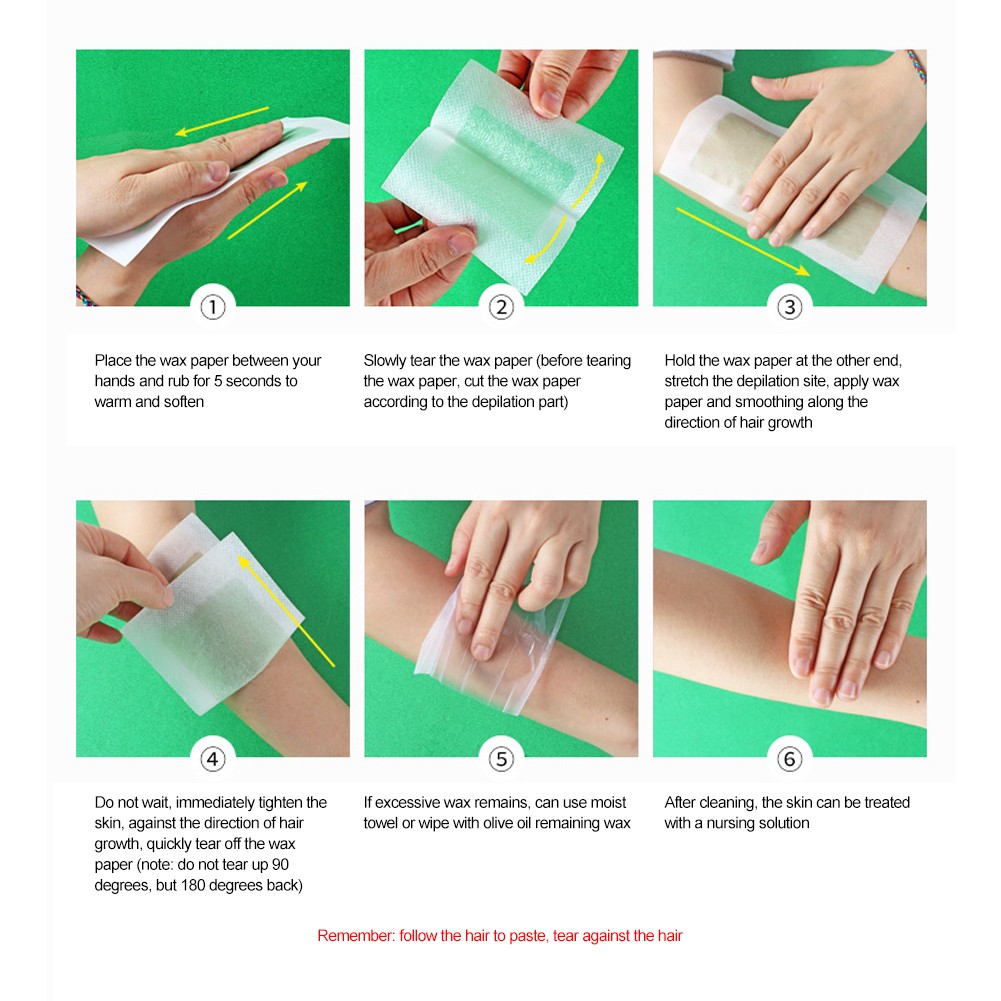 ①

Place the wax paper between your hands and rub for 5 seconds to warm and soften

②

Slowly tear the wax paper (before tearing the wax paper, cut the wax paper according to the depilation part)

③

Hold the wax paper at the other end, stretch the depilation site, apply wax paper and smoothing along the direction of hair growth

④

Do not wait, immediately tighten the skin, against the direction of hair growth, quickly tear off the wax paper (note: do not tear up 90 degrees, but 180 degrees back)

⑤

If excessive wax remains, can use moist towel or wipe with olive oil remaining wax

⑥

After cleaning, the skin can be treated with a nursing solution

Remember: follow the hair to paste, tear against the hair