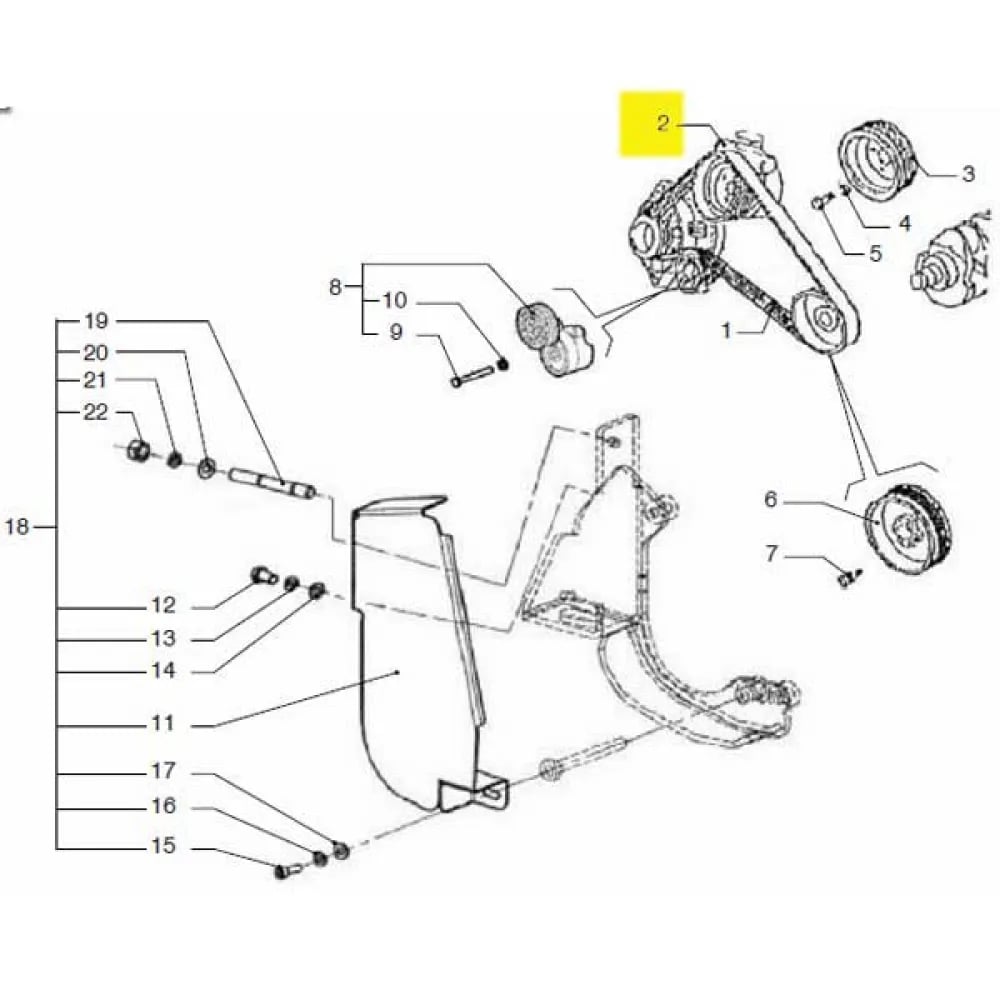 2
3
4
5
8
10
9
1
19
20
21
22
18
6
7
12
13
14
11
17
16
15