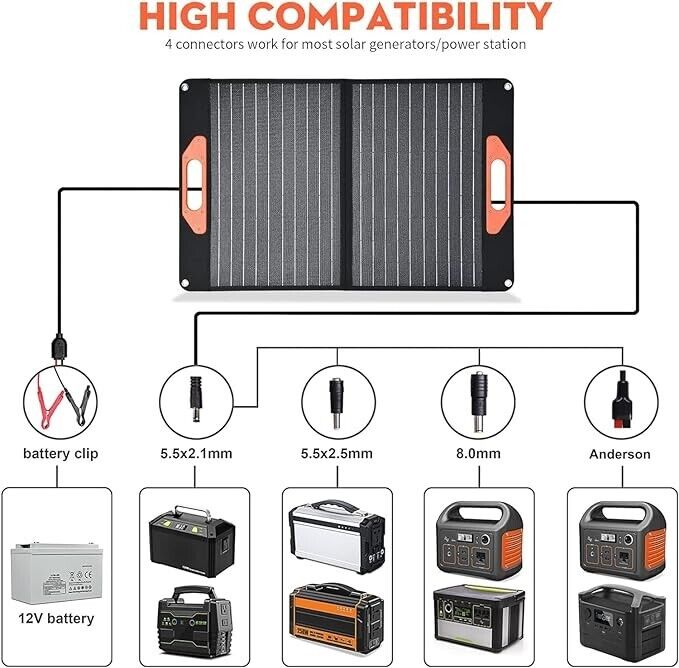 HIGH COMPATIBILITY
4 connectors work for most solar generators/power station

battery clip
5.5x2.1mm
5.5x2.5mm
8.0mm
Anderson

12V battery