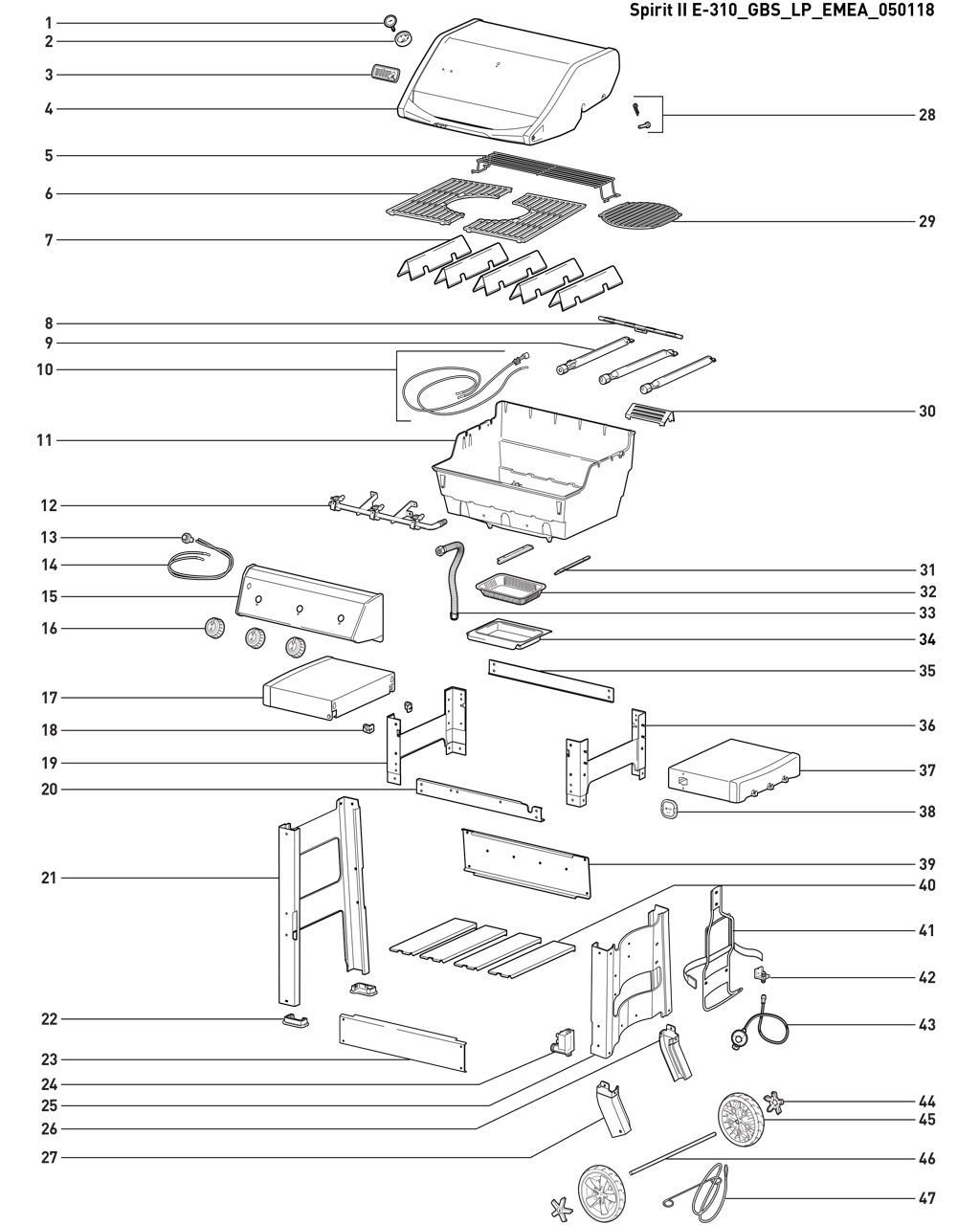 Spirit II E-310_GBS_LP_EMEA_050118

1
2
3
4
5
6
7
8
9
10
11
12
13
14
15
16
17
18
19
20
21
22
23
24
25
26
27

28
29
30
31
32
33
34
35
36
37
38
39
40
41
42
43
44
45
46
47