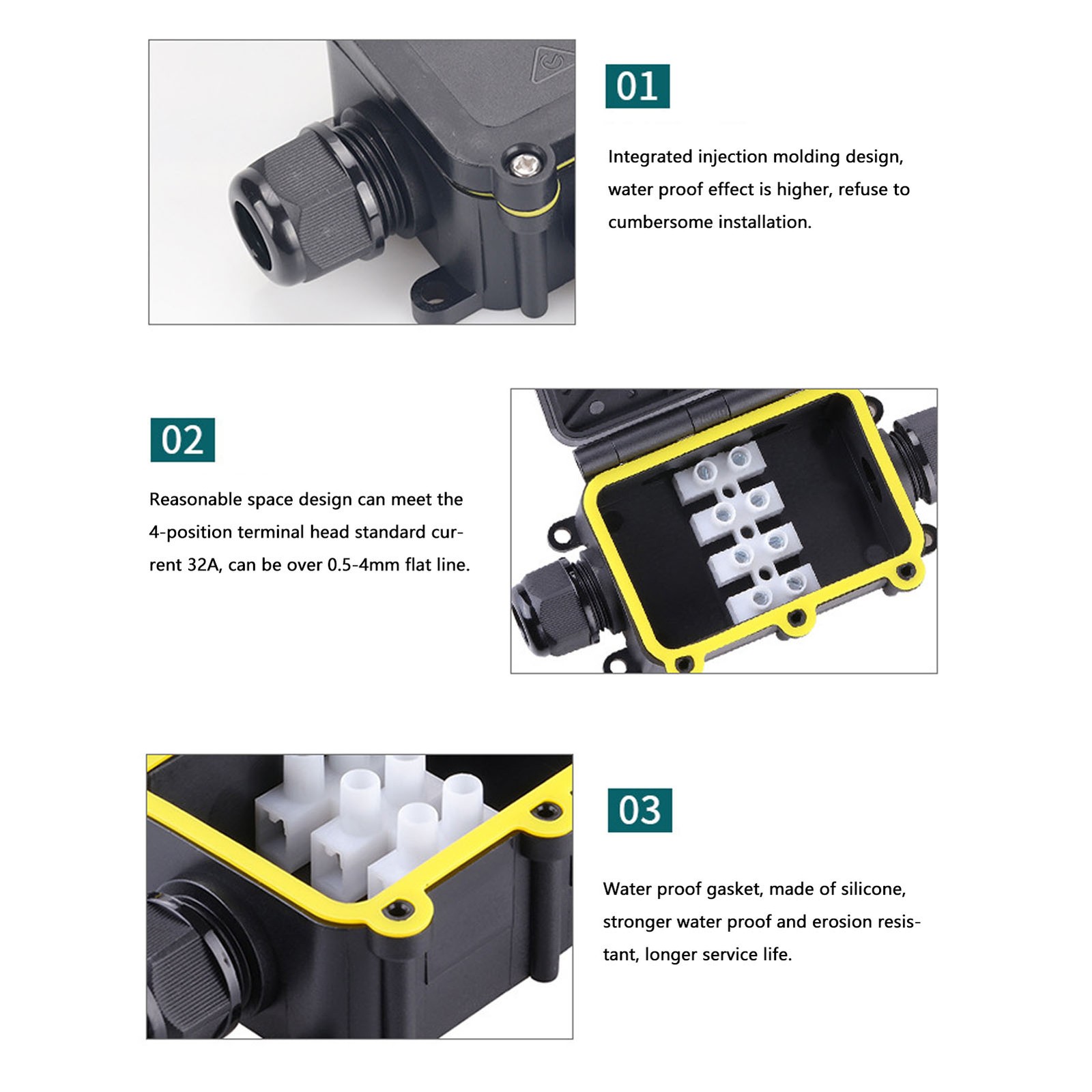 01

Integrated injection molding design, water proof effect is higher, refuse to cumbersome installation.

02

Reasonable space design can meet the 4-position terminal head standard current 32A, can be over 0.5-4mm flat line.

03

Water proof gasket, made of silicone, stronger water proof and erosion resistant, longer service life.