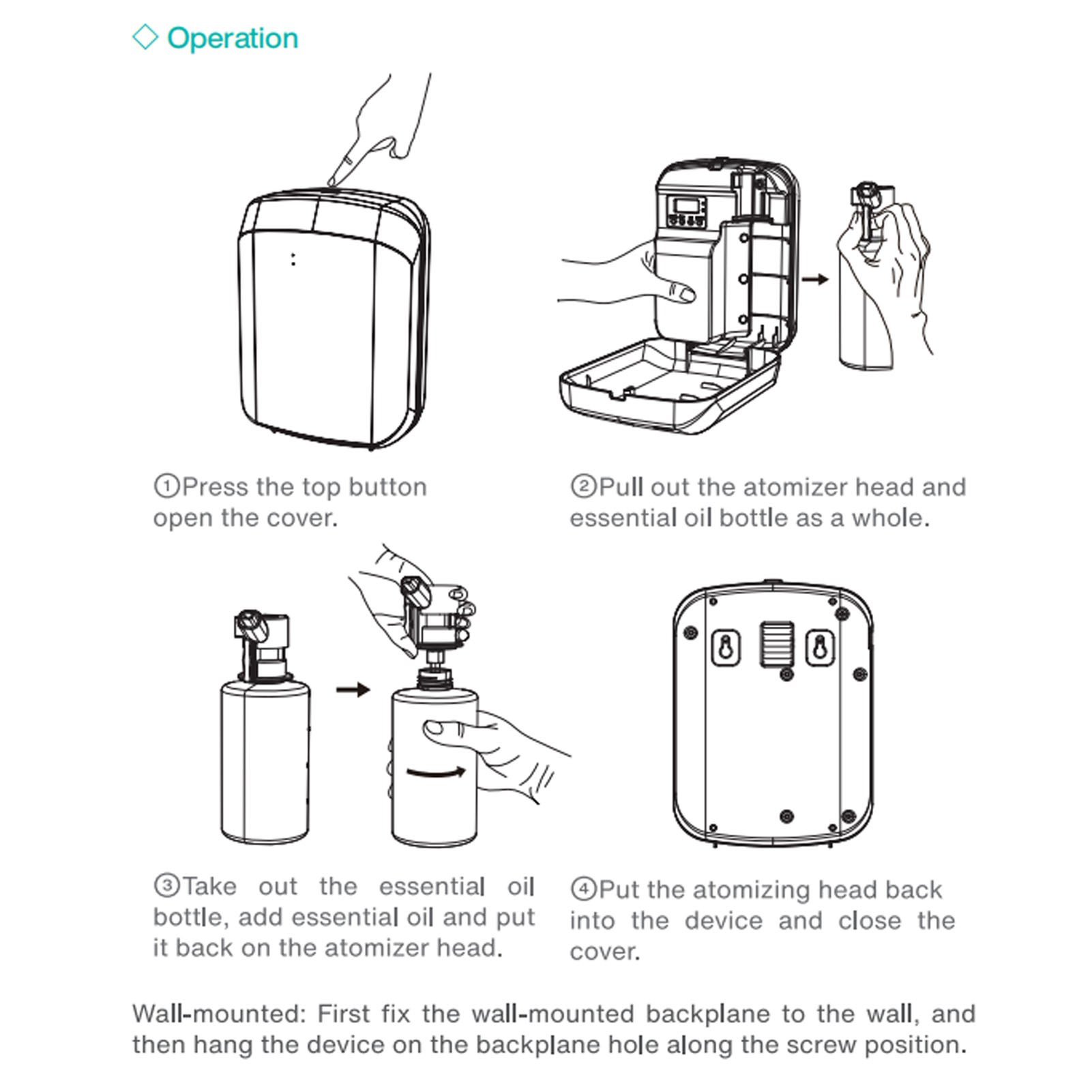 ◇ Operation

①Press the top button open the cover.

②Pull out the atomizer head and essential oil bottle as a whole.

③Take out the essential oil bottle, add essential oil and put it back on the atomizer head.

④Put the atomizing head back into the device and close the cover.

Wall-mounted: First fix the wall-mounted backplane to the wall, and then hang the device on the backplane hole along the screw position.