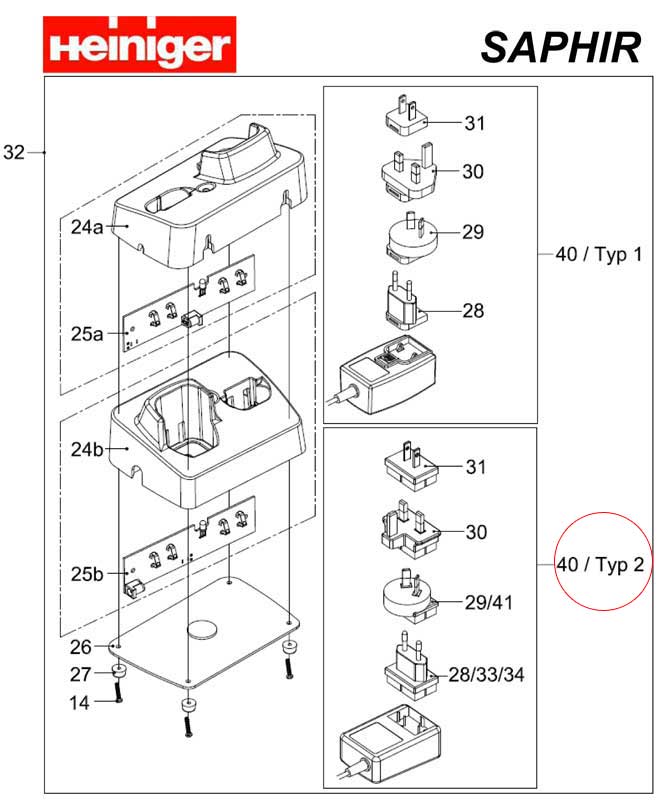 Heiniger

SAPHIR

32
24a
25a
24b
25b
26
27
14

31
30
29
28
40 / Typ 1

31
30
29/41
28/33/34
40 / Typ 2