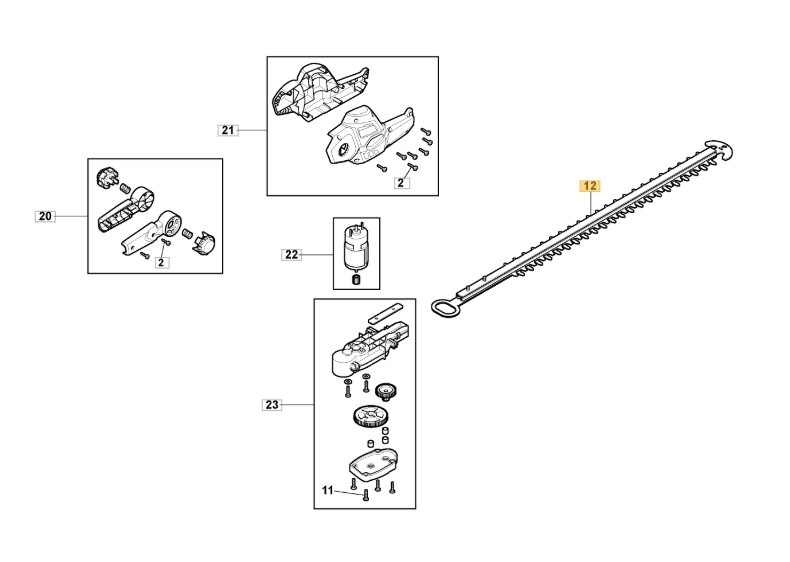 21
2
20
2
12
22
23
11