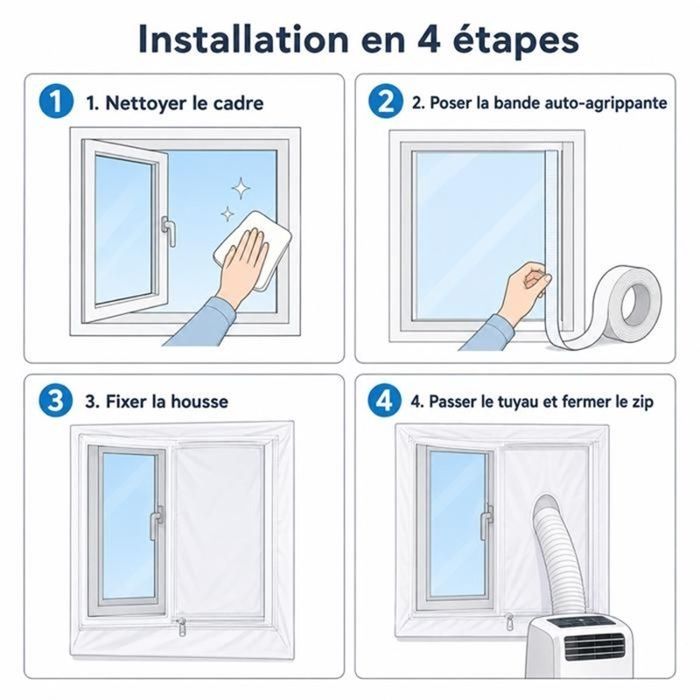 Installation en 4 étapes

1 1. Nettoyer le cadre

2 2. Poser la bande auto-agrippante

3 3. Fixer la housse

4 4. Passer le tuyau et fermer le zip