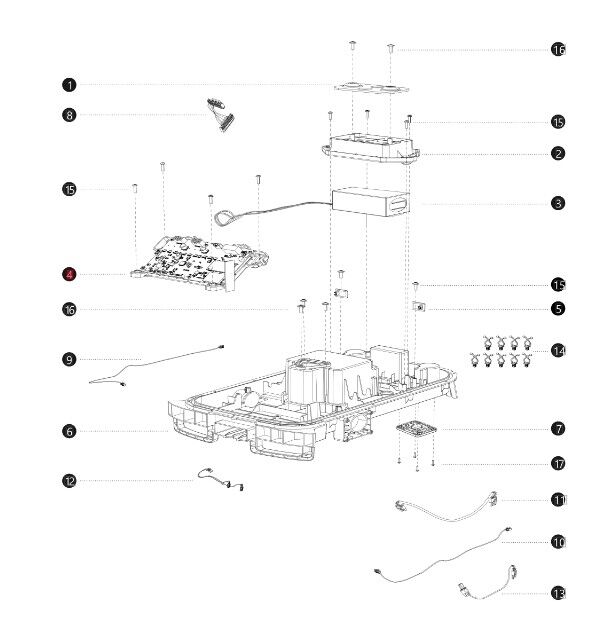 16
1
8
15
2
15
3
4
15
16
5
14
9
6
7
17
12
11
10
13