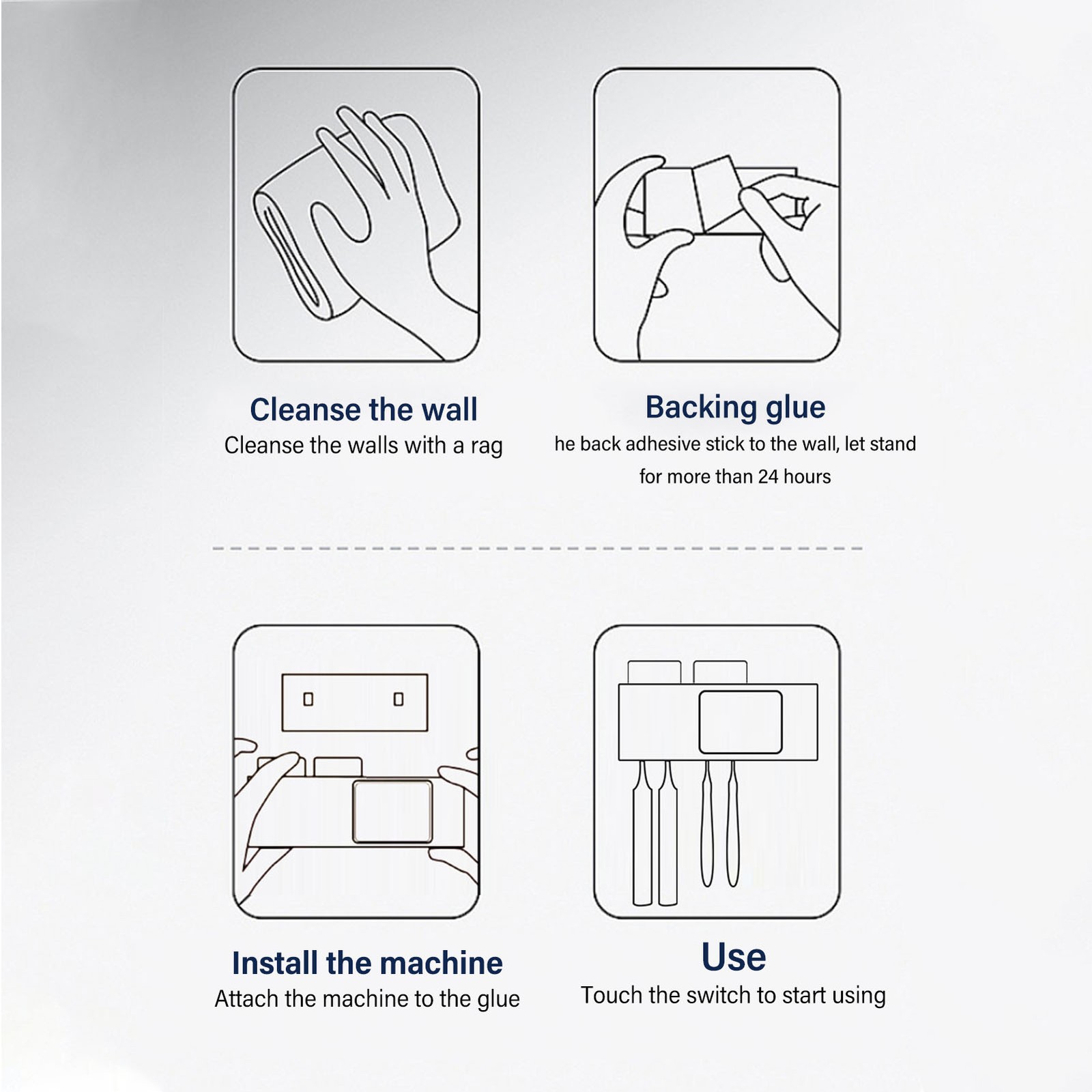 Cleanse the wall
Cleanse the walls with a rag

Backing glue
he back adhesive stick to the wall, let stand for more than 24 hours

Install the machine
Attach the machine to the glue

Use
Touch the switch to start using