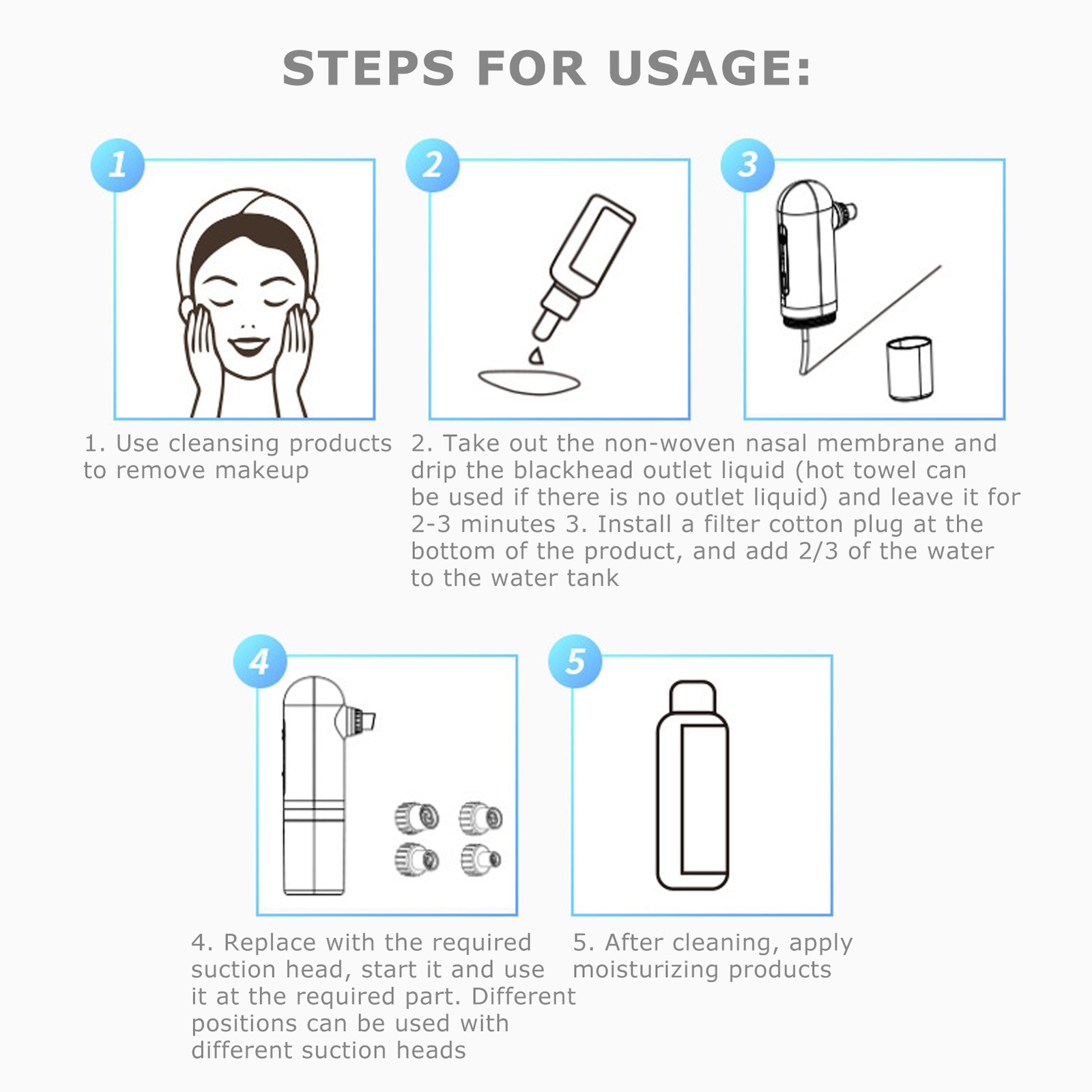 STEPS FOR USAGE:

1

2

3

1. Use cleansing products to remove makeup

2. Take out the non-woven nasal membrane and drip the blackhead outlet liquid (hot towel can be used if there is no outlet liquid) and leave it for 2-3 minutes 3. Install a filter cotton plug at the bottom of the product, and add 2/3 of the water to the water tank

4

5

4. Replace with the required suction head, start it and use it at the required part. Different positions can be used with different suction heads

5. After cleaning, apply moisturizing products