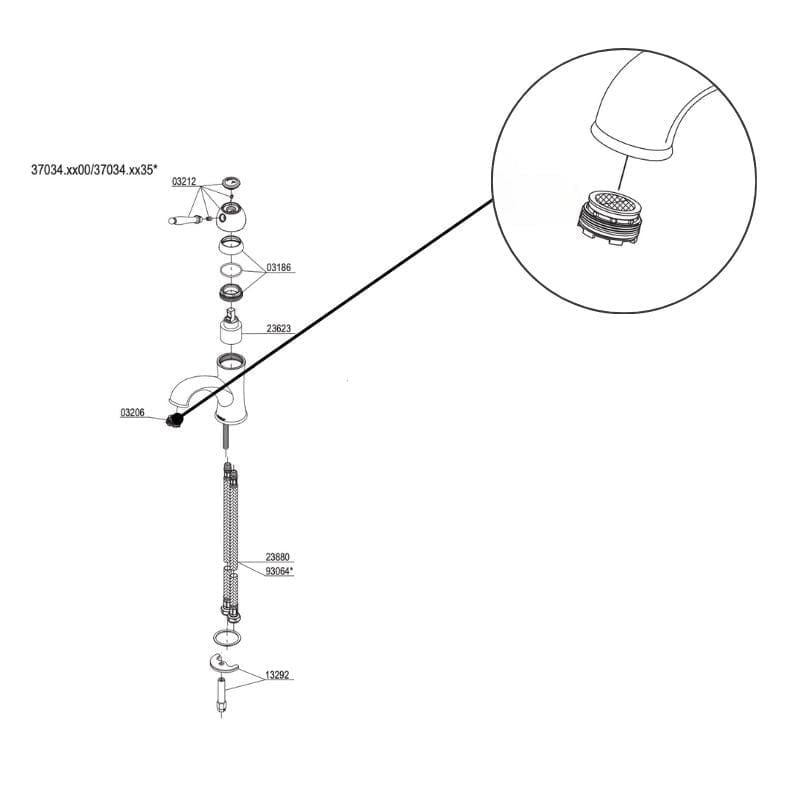 37034.xx00/37034.xx35*

03212

03186

23623

03206

23880
93064*

13292