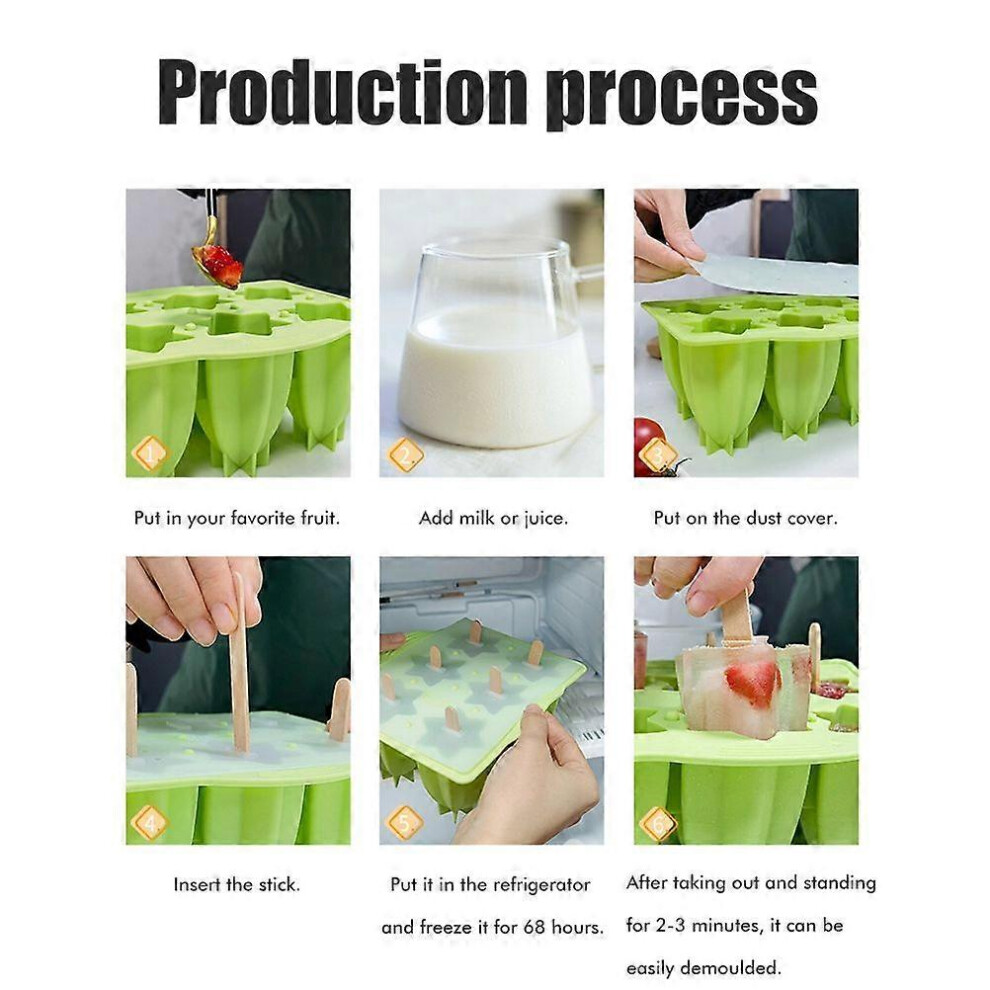 Production process

1

Put in your favorite fruit.

2

Add milk or juice.

3

Put on the dust cover.

4

Insert the stick.

5

Put it in the refrigerator and freeze it for 68 hours.

6

After taking out and standing for 2-3 minutes, it can be easily demoulded.