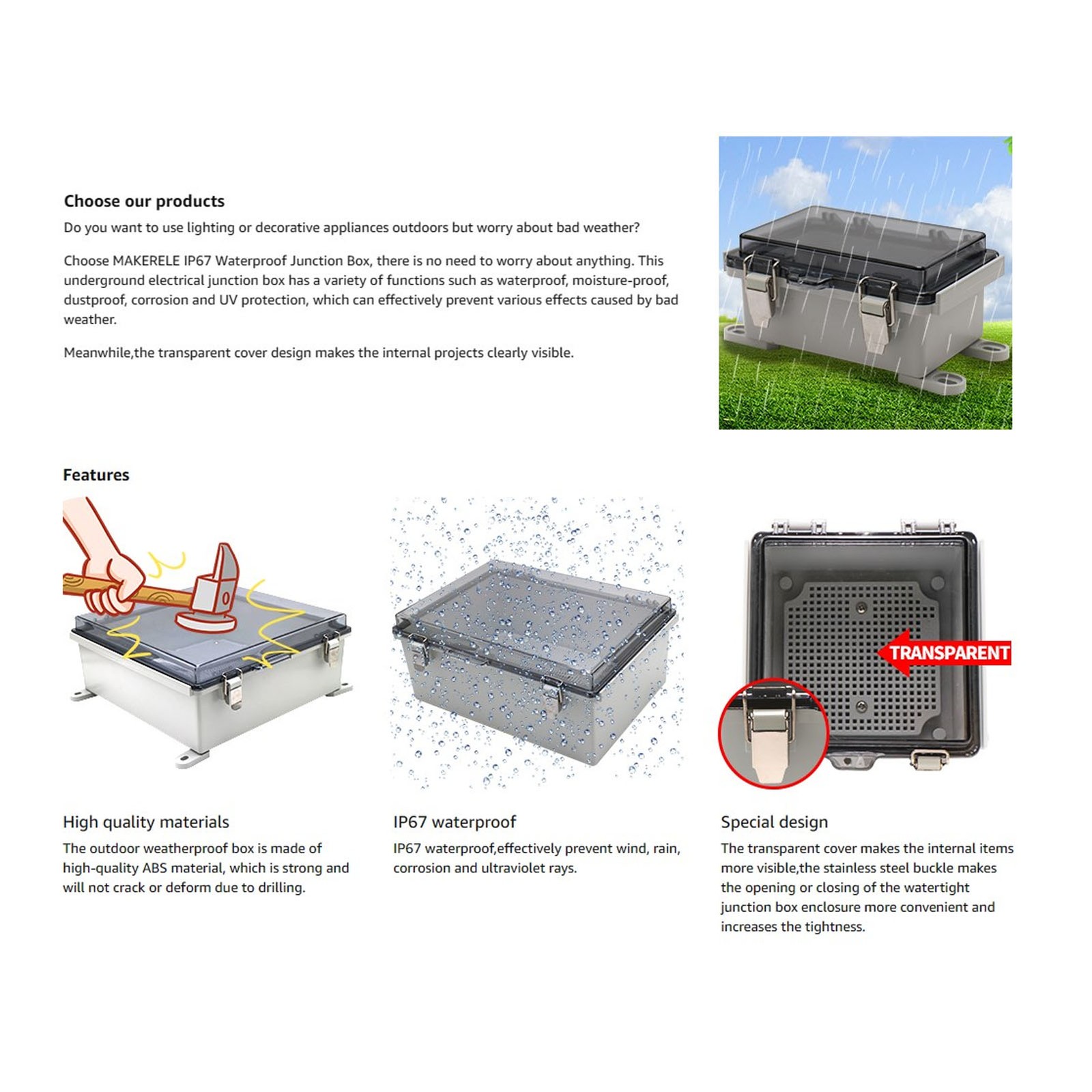 Choose our products

Do you want to use lighting or decorative appliances outdoors but worry about bad weather?

Choose MAKERELE IP67 Waterproof Junction Box, there is no need to worry about anything. This underground electrical junction box has a variety of functions such as waterproof, moisture-proof, dustproof, corrosion and UV protection, which can effectively prevent various effects caused by bad weather.

Meanwhile,the transparent cover design makes the internal projects clearly visible.

Features

TRANSPARENT

High quality materials

The outdoor weatherproof box is made of high-quality ABS material, which is strong and will not crack or deform due to drilling.

IP67 waterproof

IP67 waterproof,effectively prevent wind, rain, corrosion and ultraviolet rays.

Special design

The transparent cover makes the internal items more visible,the stainless steel buckle makes the opening or closing of the watertight junction box enclosure more convenient and increases the tightness.