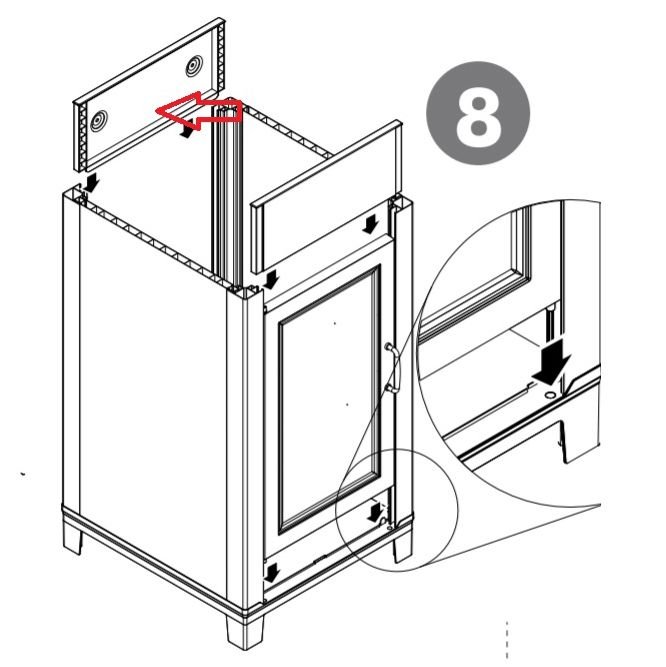 8