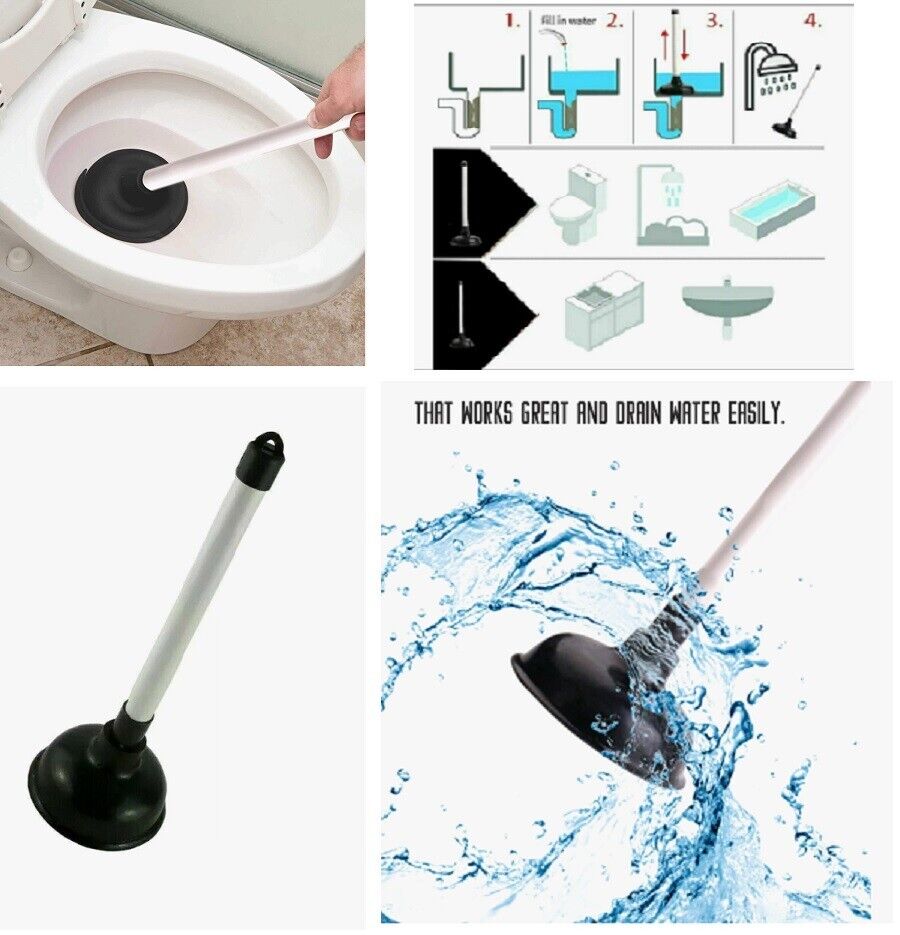 1.

fill in water 2.

3.

4.

THAT WORKS GREAT AND DRAIN WATER EASILY.