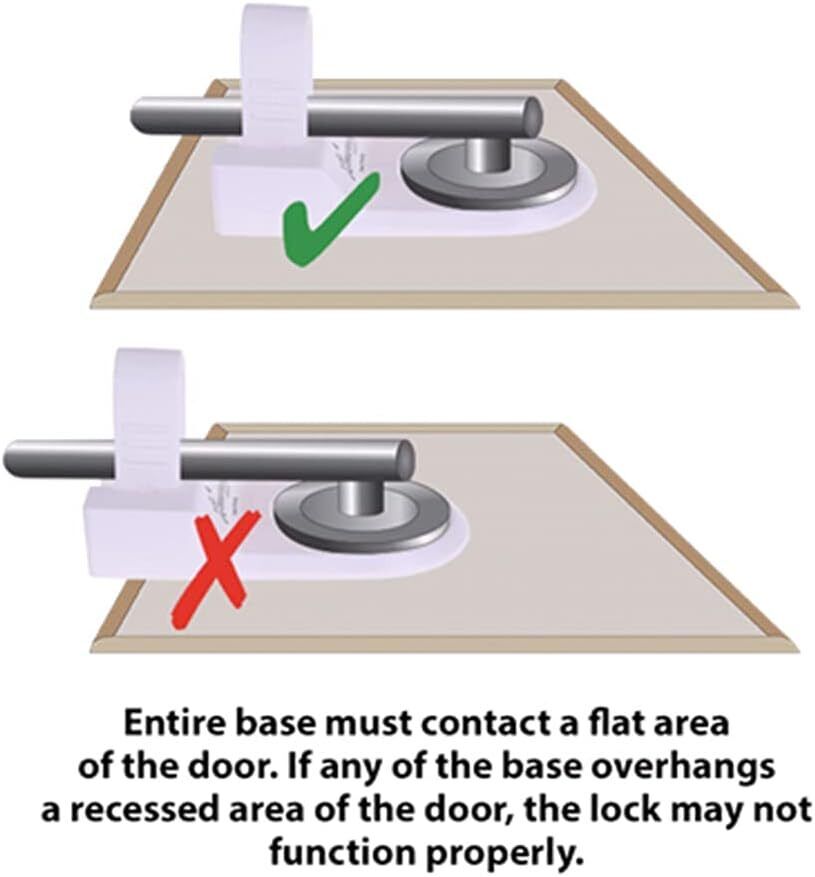 Entire base must contact a flat area of the door. If any of the base overhangs a recessed area of the door, the lock may not function properly.