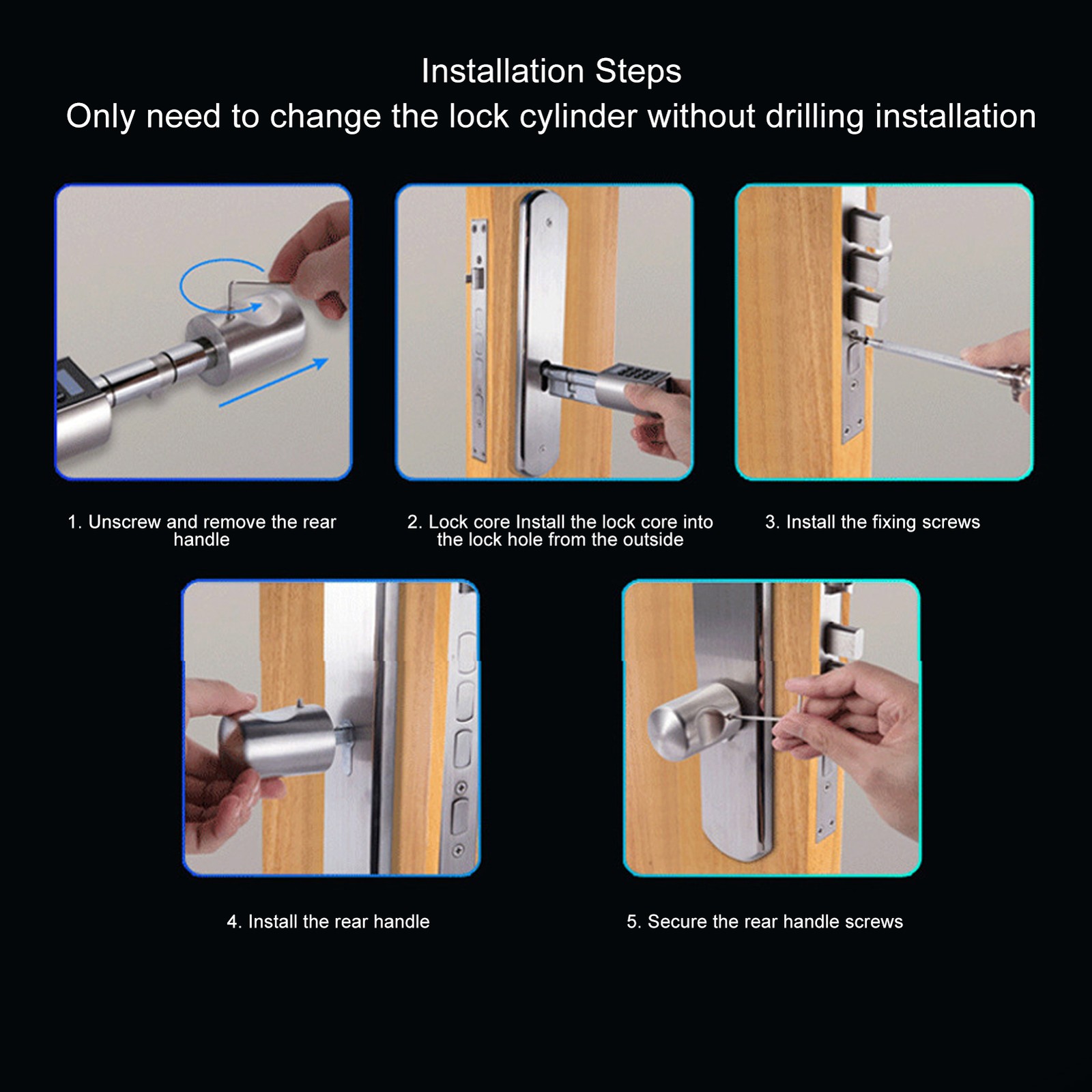 Installation Steps
Only need to change the lock cylinder without drilling installation

1. Unscrew and remove the rear handle

2. Lock core Install the lock core into the lock hole from the outside

3. Install the fixing screws

4. Install the rear handle

5. Secure the rear handle screws