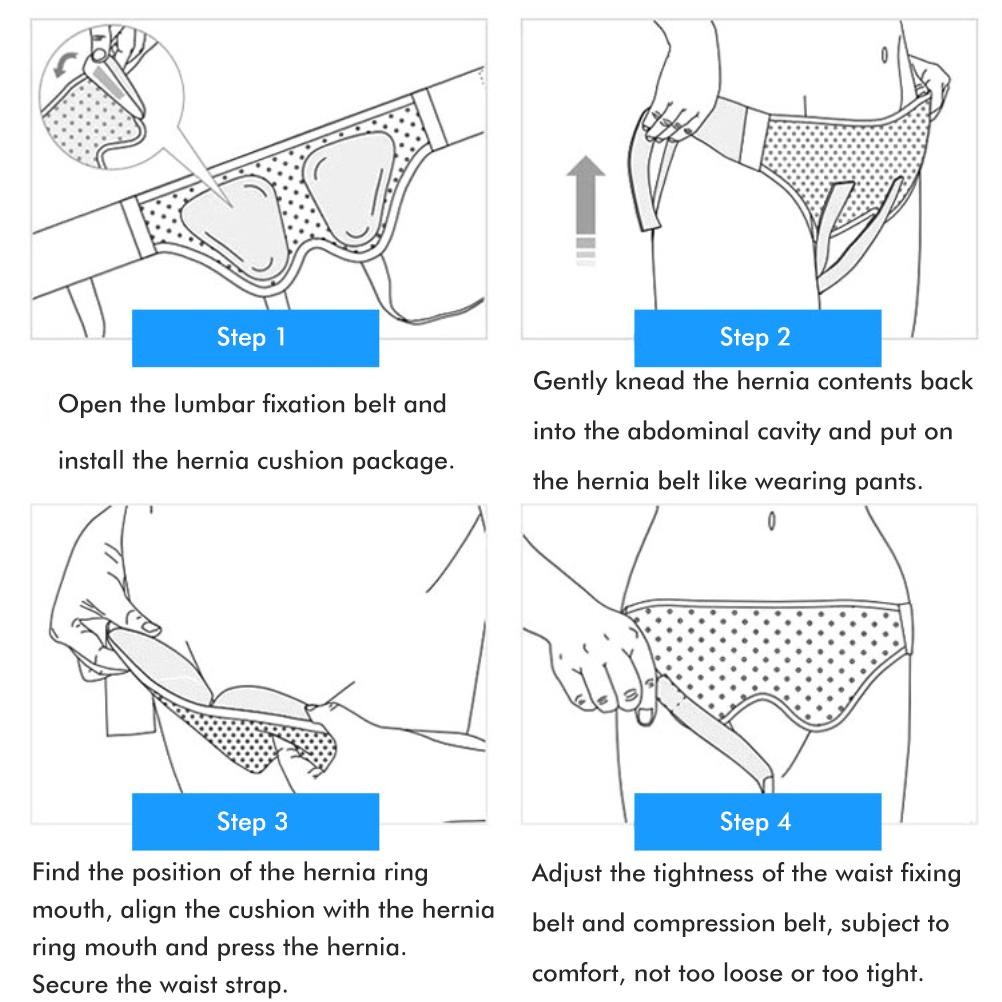 Step 1

Open the lumbar fixation belt and install the hernia cushion package.

Step 2

Gently knead the hernia contents back into the abdominal cavity and put on the hernia belt like wearing pants.

Step 3

Find the position of the hernia ring mouth, align the cushion with the hernia ring mouth and press the hernia. Secure the waist strap.

Step 4

Adjust the tightness of the waist fixing belt and compression belt, subject to comfort, not too loose or too tight.