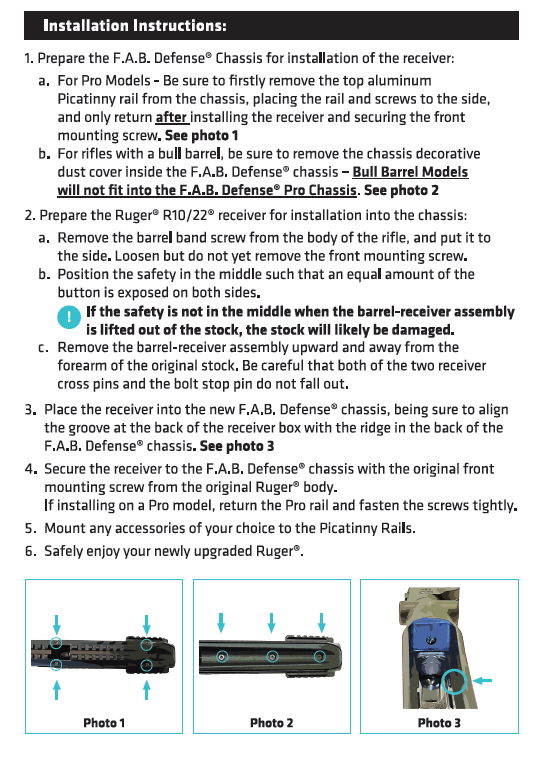 Installation Instructions:

1. Prepare the F.A.B. Defense® Chassis for installation of the receiver:

a. For Pro Models - Be sure to firstly remove the top aluminum Picatinny rail from the chassis, placing the rail and screws to the side, and only return after installing the receiver and securing the front mounting screw. See photo 1

b. For rifles with a bull barrel, be sure to remove the chassis decorative dust cover inside the F.A.B. Defense® chassis – Bull Barrel Models will not fit into the F.A.B. Defense® Pro Chassis. See photo 2

2. Prepare the Ruger® R10/22® receiver for installation into the chassis:

a. Remove the barrel band screw from the body of the rifle, and put it to the side. Loosen but do not yet remove the front mounting screw.

b. Position the safety in the middle such that an equal amount of the button is exposed on both sides.

! If the safety is not in the middle when the barrel-receiver assembly is lifted out of the stock, the stock will likely be damaged.

c. Remove the barrel-receiver assembly upward and away from the forearm of the original stock. Be careful that both of the two receiver cross pins and the bolt stop pin do not fall out.

3. Place the receiver into the new F.A.B. Defense® chassis, being sure to align the groove at the back of the receiver box with the ridge in the back of the F.A.B. Defense® chassis. See photo 3

4. Secure the receiver to the F.A.B. Defense® chassis with the original front mounting screw from the original Ruger® body.
If installing on a Pro model, return the Pro rail and fasten the screws tightly.

5. Mount any accessories of your choice to the Picatinny Rails.

6. Safely enjoy your newly upgraded Ruger®.

Photo 1

Photo 2

Photo 3