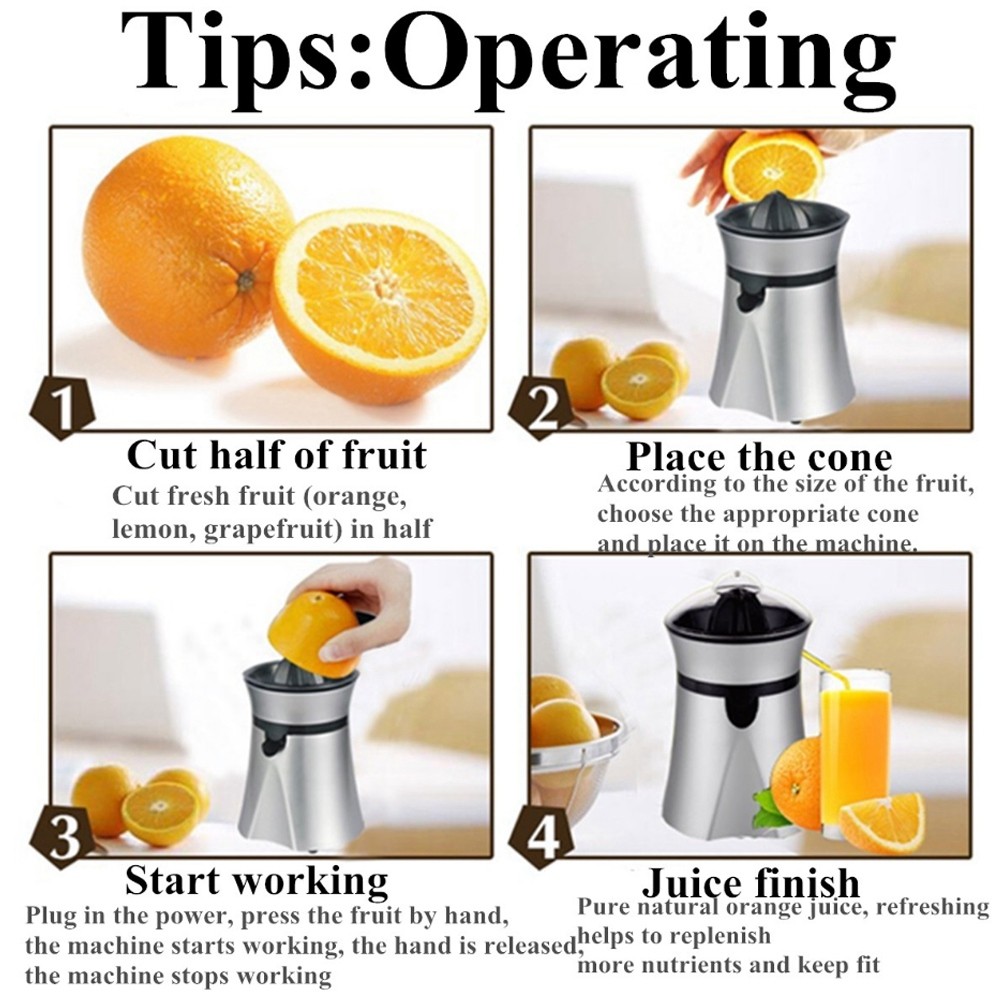 Tips:Operating

1

Cut half of fruit
Cut fresh fruit (orange, lemon, grapefruit) in half

2

Place the cone
According to the size of the fruit, choose the appropriate cone and place it on the machine.

3

Start working
Plug in the power, press the fruit by hand, the machine starts working, the hand is released, the machine stops working

4

Juice finish
Pure natural orange juice, refreshing helps to replenish more nutrients and keep fit