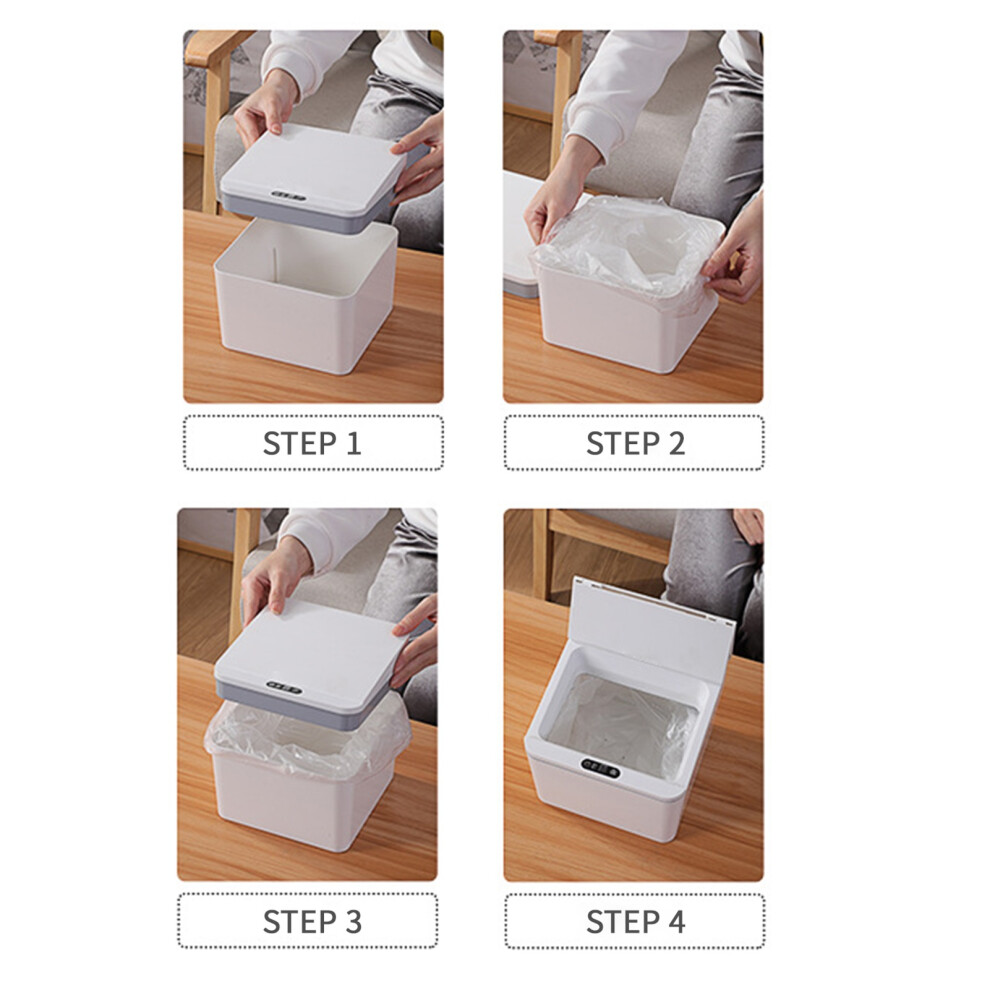 STEP 1

STEP 2

STEP 3

STEP 4