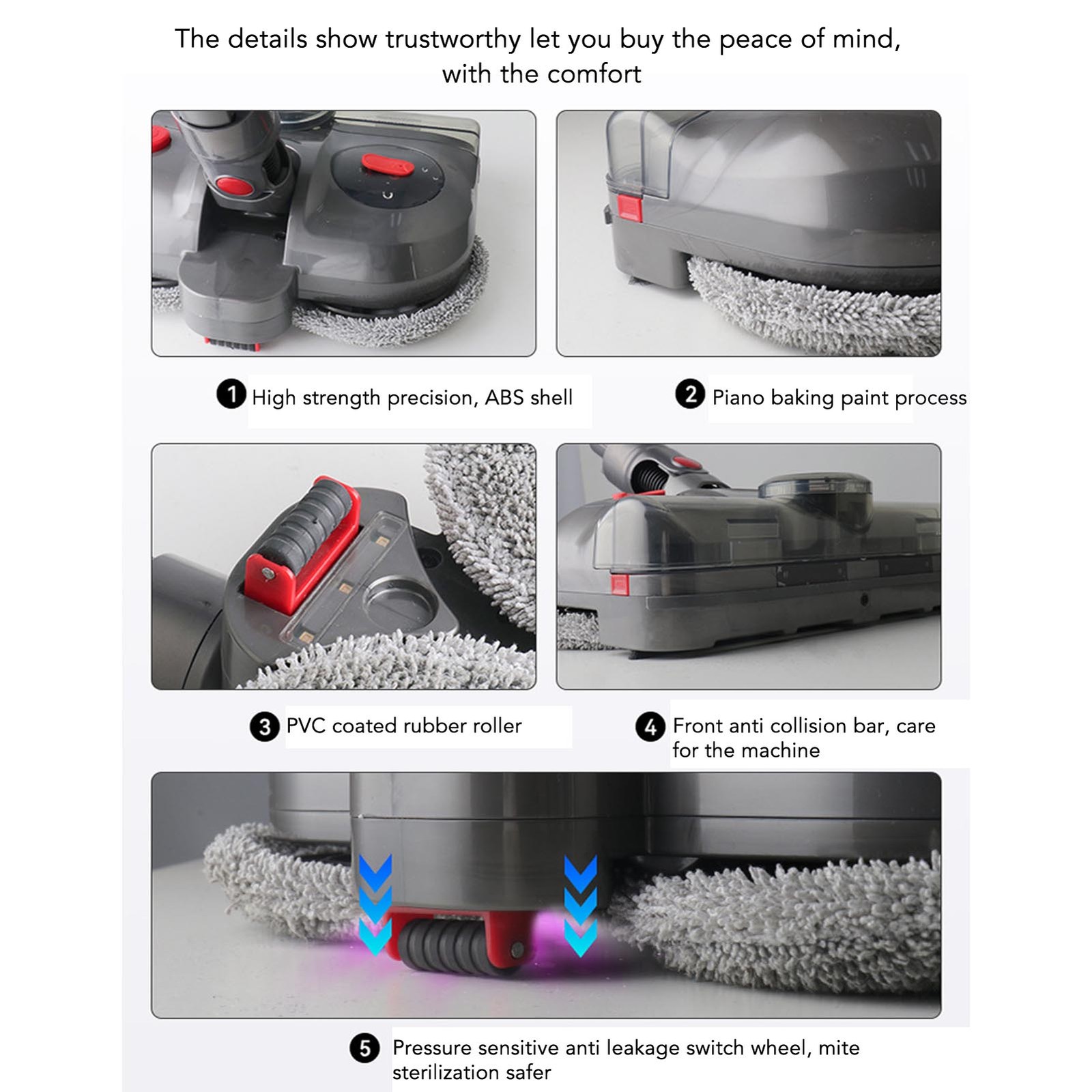 The details show trustworthy let you buy the peace of mind, with the comfort

1 High strength precision, ABS shell

2 Piano baking paint process

3 PVC coated rubber roller

4 Front anti collision bar, care for the machine

5 Pressure sensitive anti leakage switch wheel, mite sterilization safer