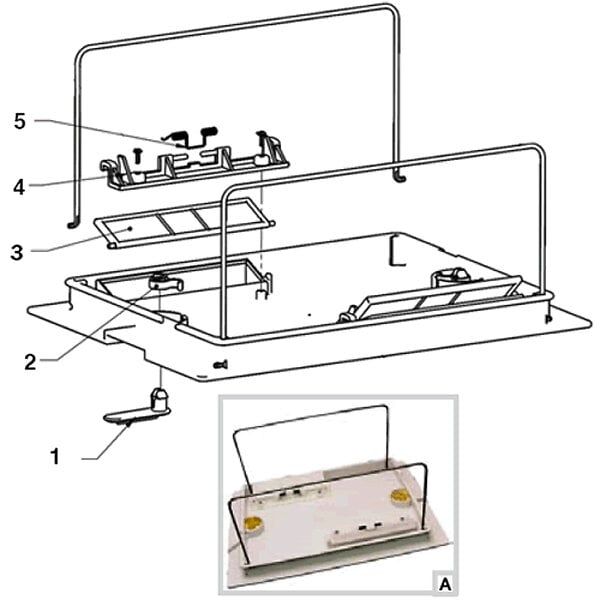 5
4
3
2
1
A