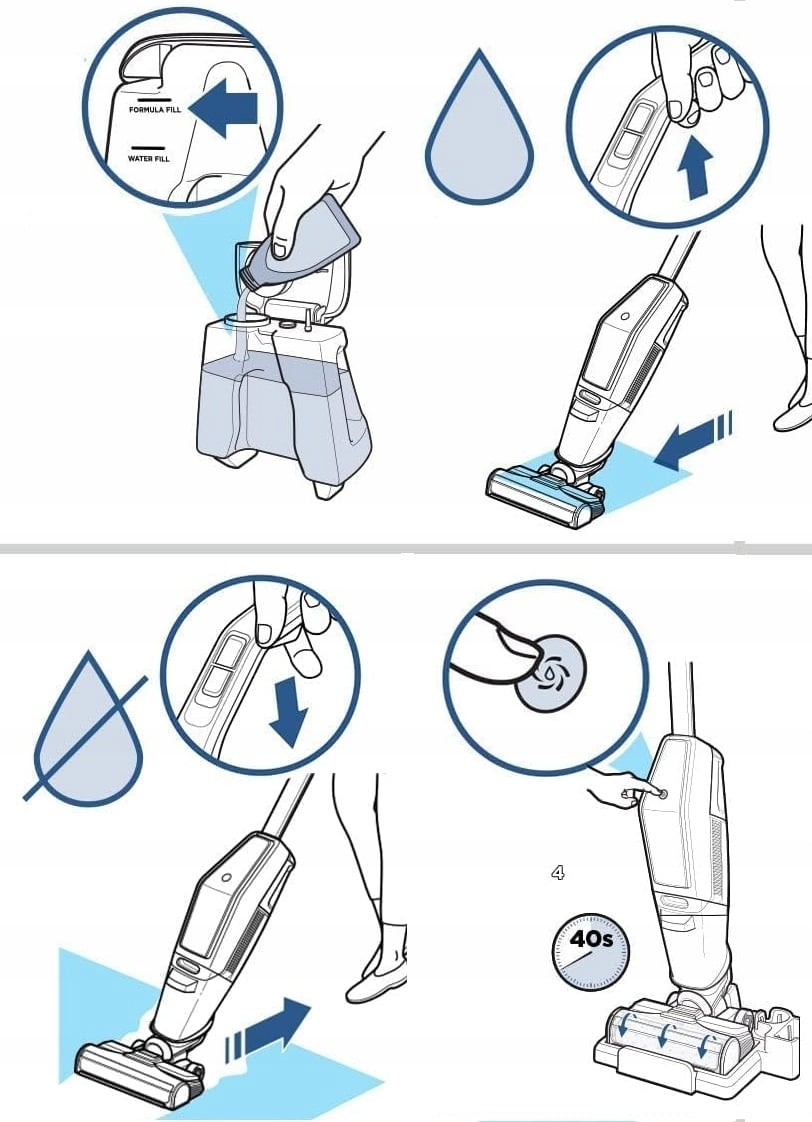 FORMULA FILL

WATER FILL

4

40s