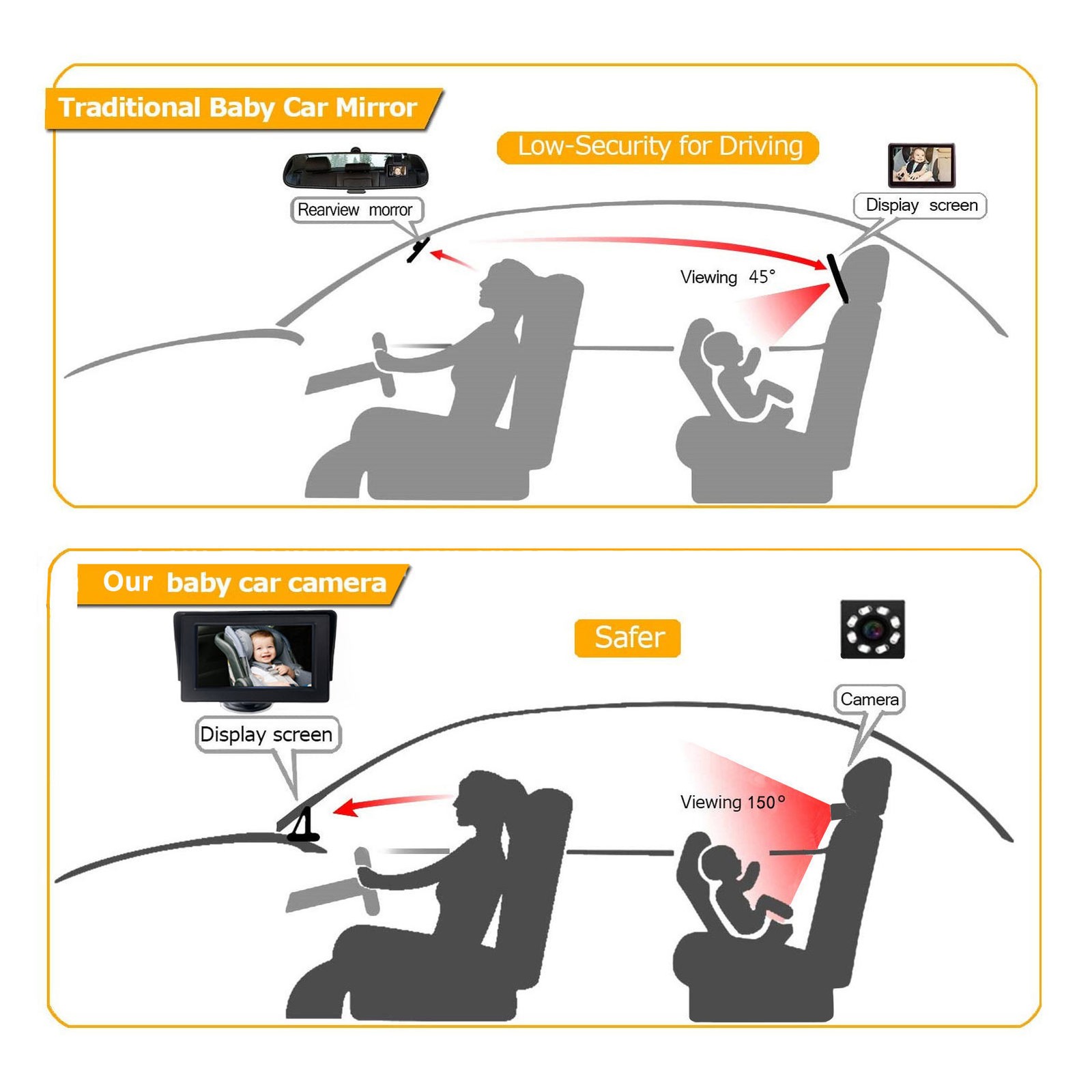 Traditional Baby Car Mirror

Low-Security for Driving

Rearview morror

Display screen

Viewing 45°

Our baby car camera

Safer

Display screen

Camera

Viewing 150°