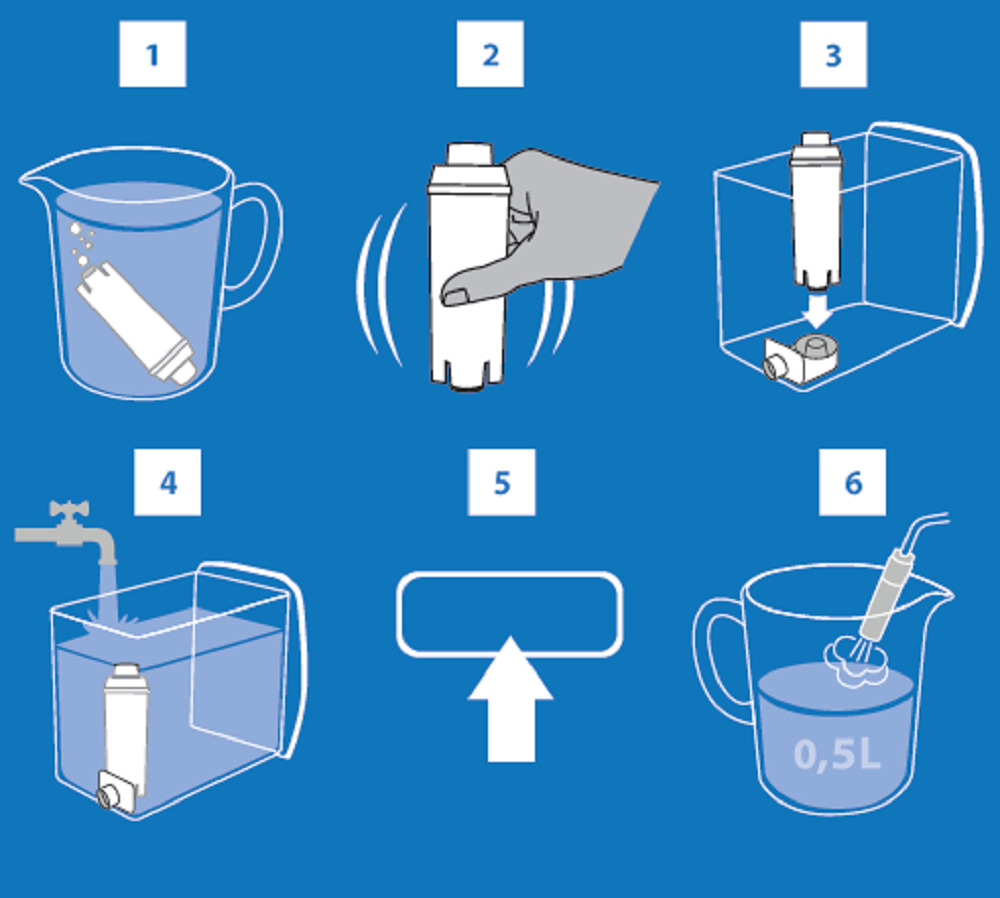 1

2

3

4

5

6

0,5L