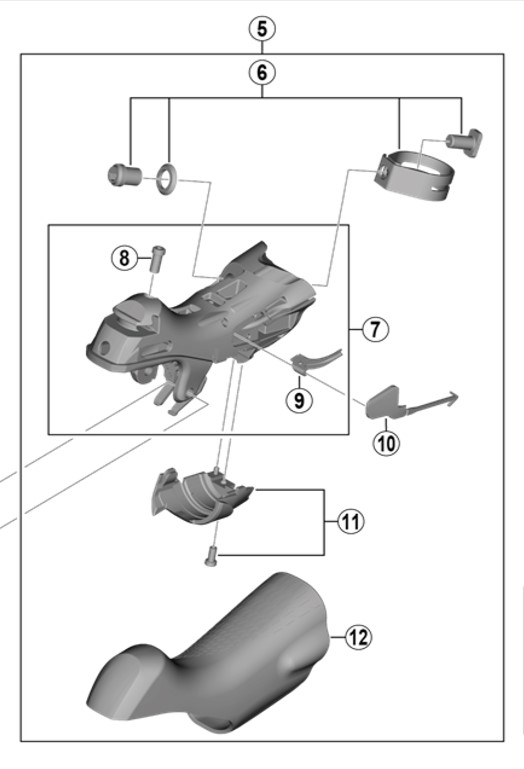 5
6
8
7
9
10
11
12