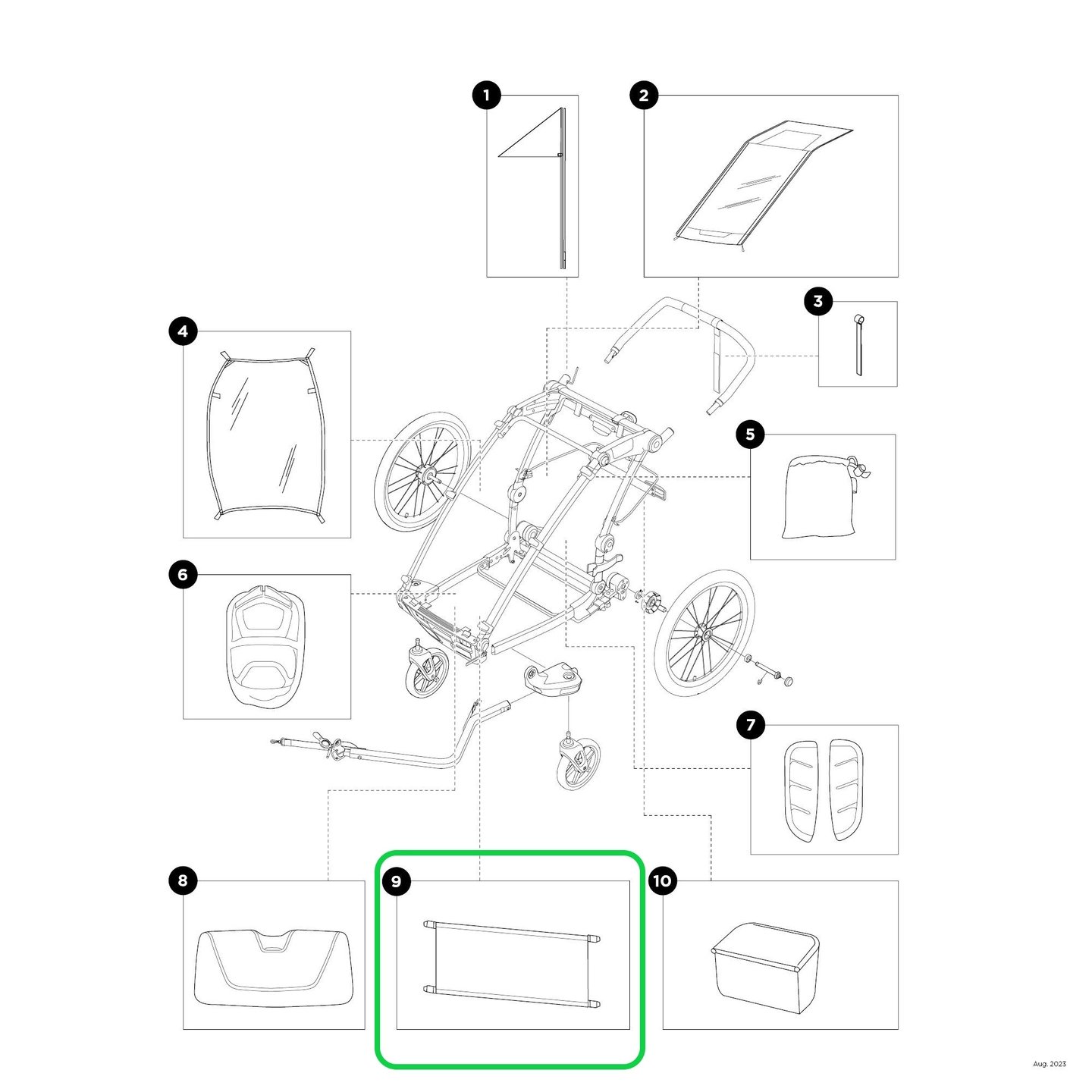 1
2
3
4
5
6
7
8
9
10
Aug. 2023