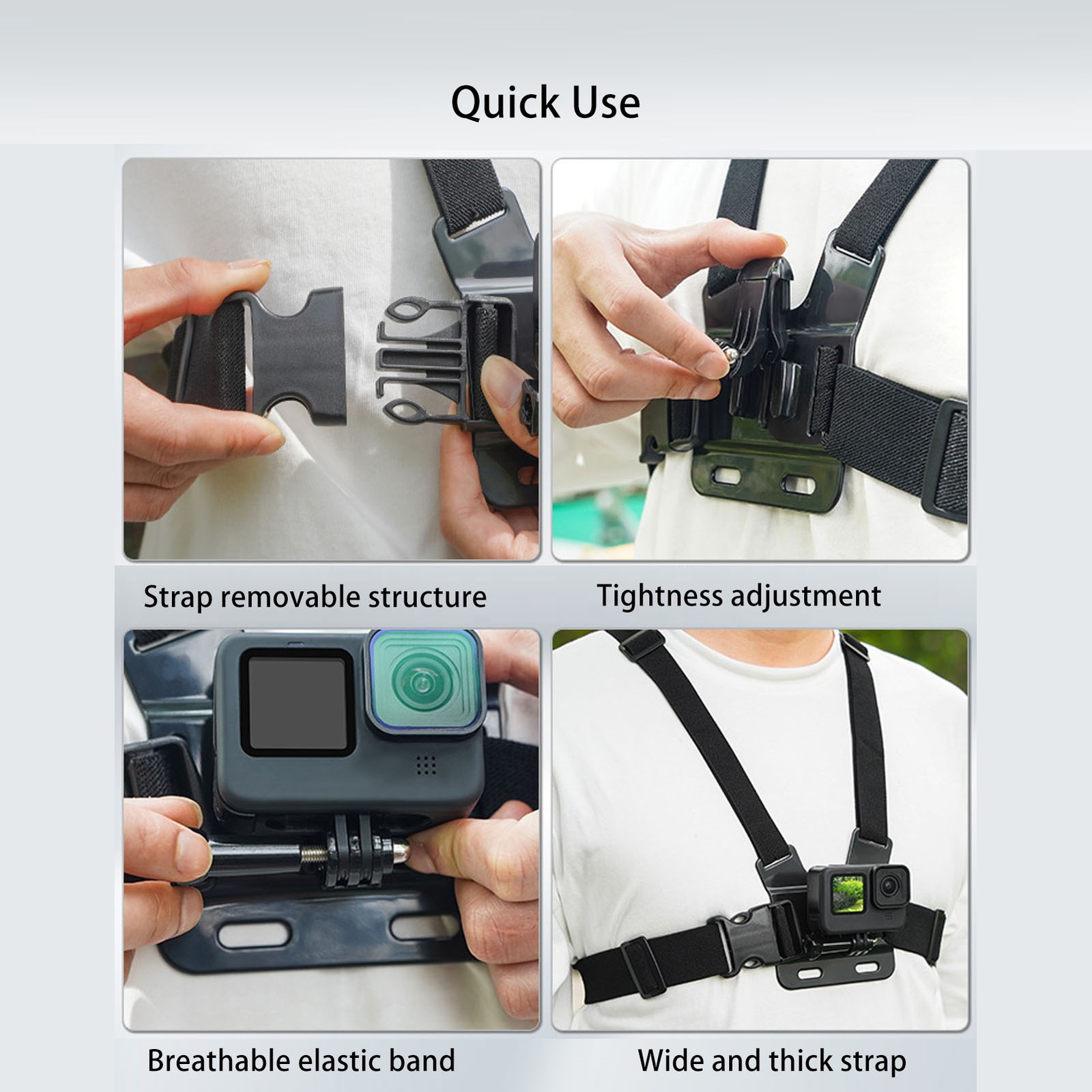 Quick Use

Strap removable structure

Tightness adjustment

Breathable elastic band

Wide and thick strap