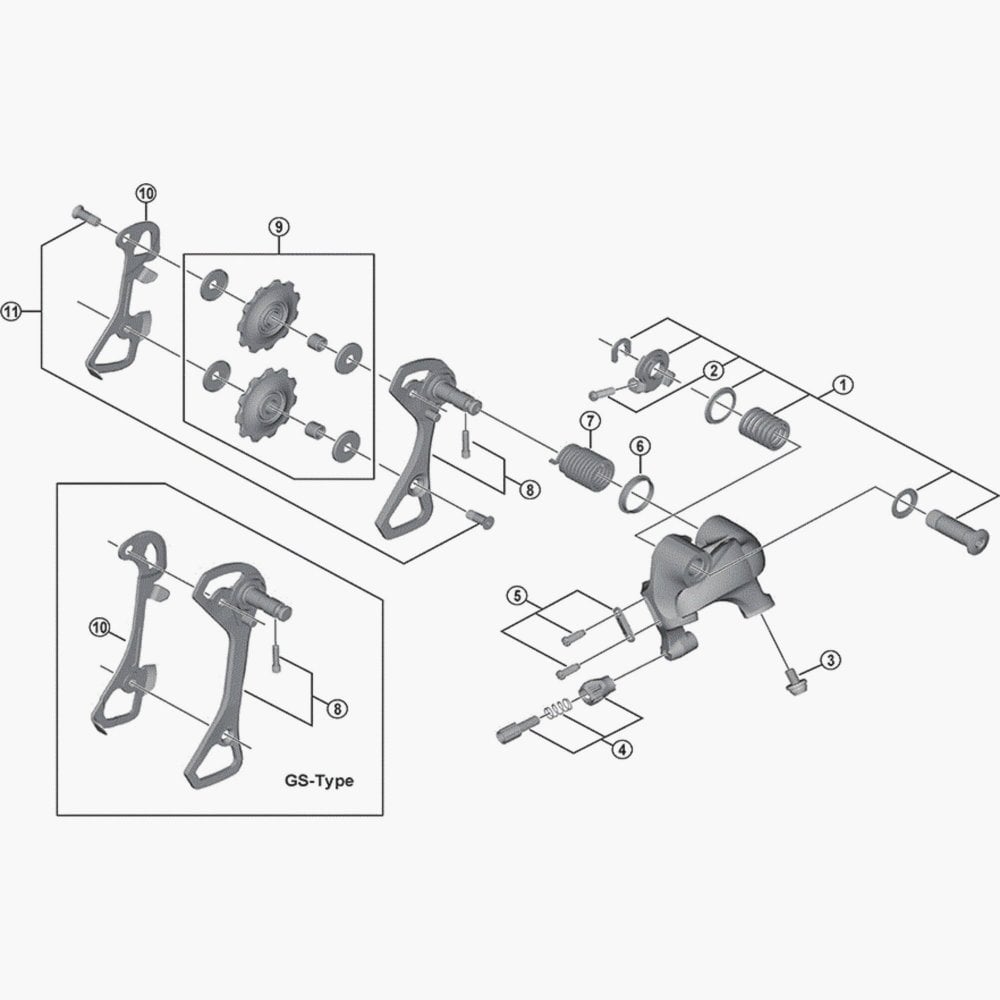 10
9
11
2
1
7
6
8
5
3
4
10
8
GS-Type