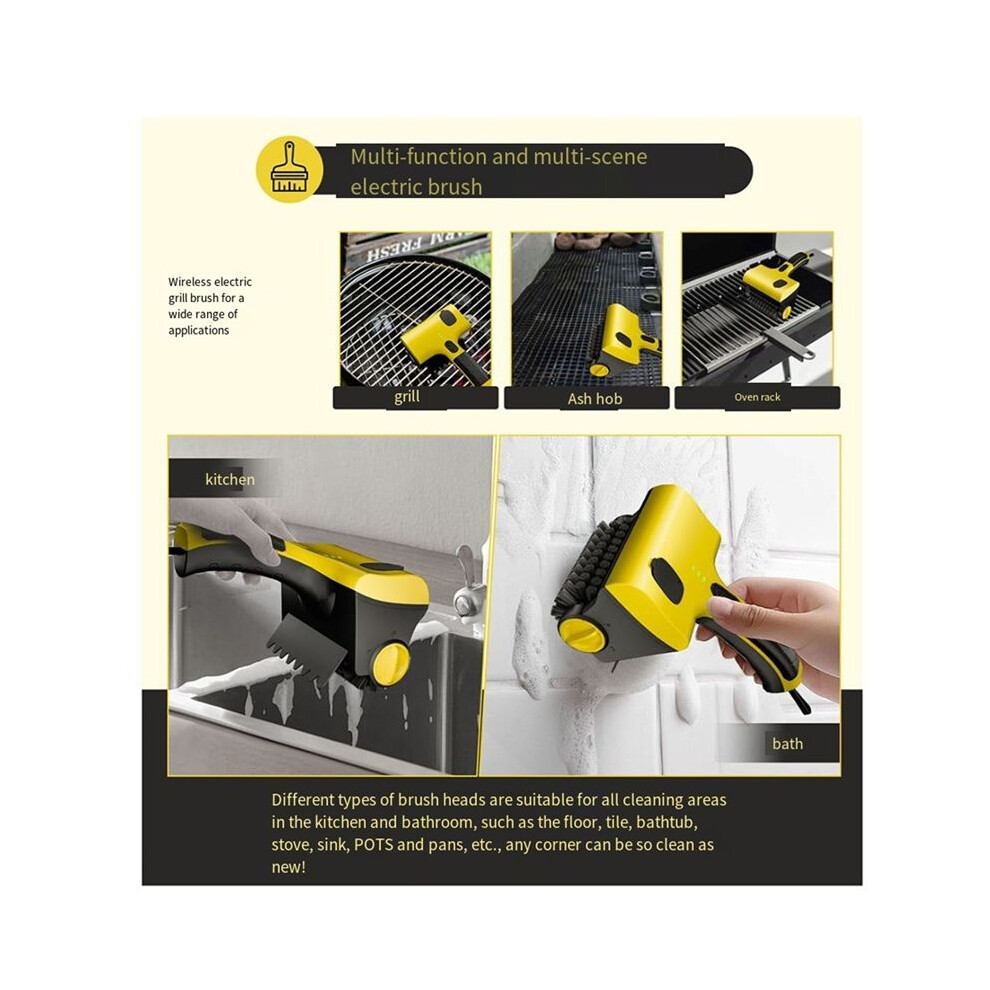 Multi-function and multi-scene electric brush

Wireless electric grill brush for a wide range of applications

grill

Ash hob

Oven rack

kitchen

bath

Different types of brush heads are suitable for all cleaning areas in the kitchen and bathroom, such as the floor, tile, bathtub, stove, sink, POTS and pans, etc., any corner can be so clean as new!