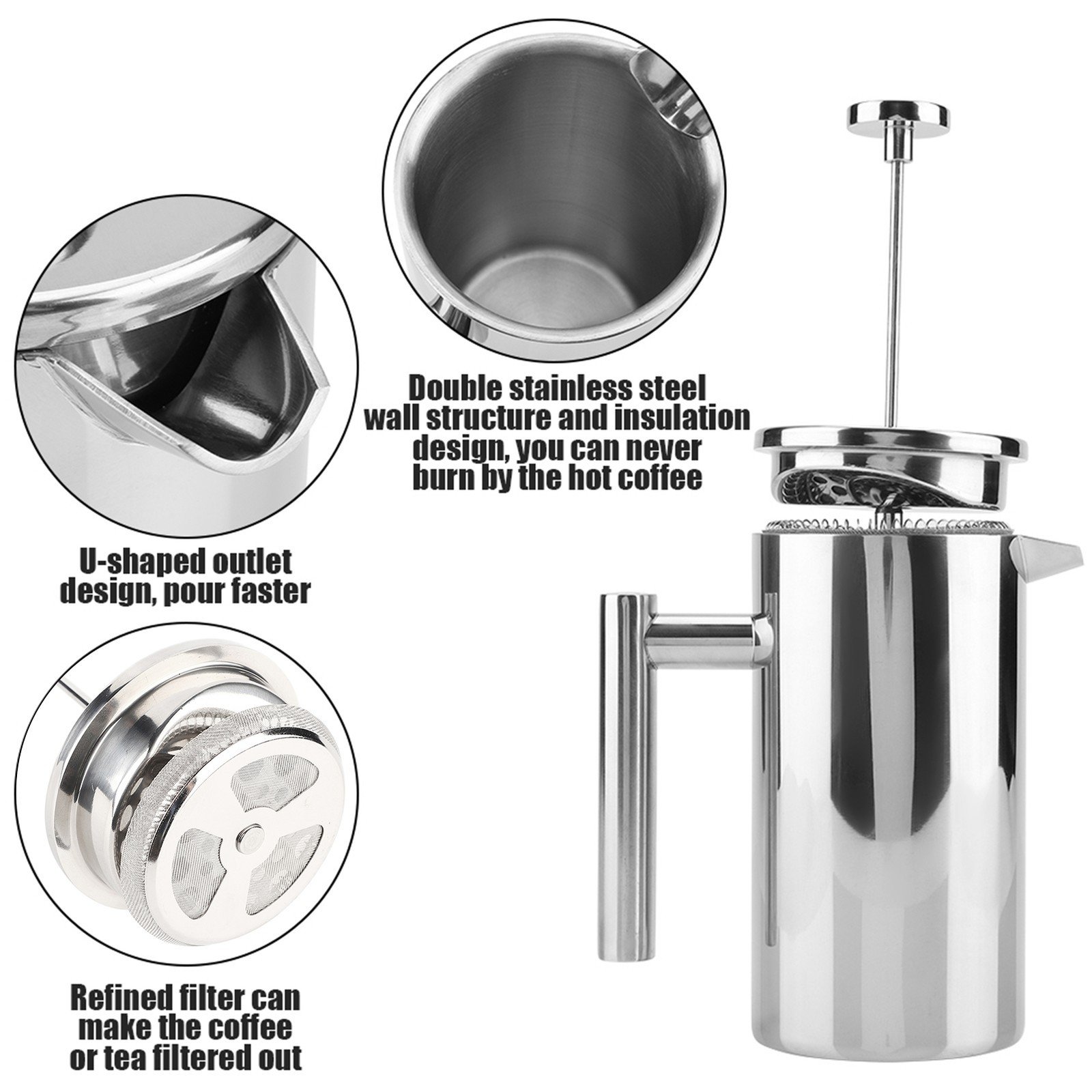 Double stainless steel wall structure and insulation design, you can never burn by the hot coffee

U-shaped outlet design, pour faster

Refined filter can make the coffee or tea filtered out