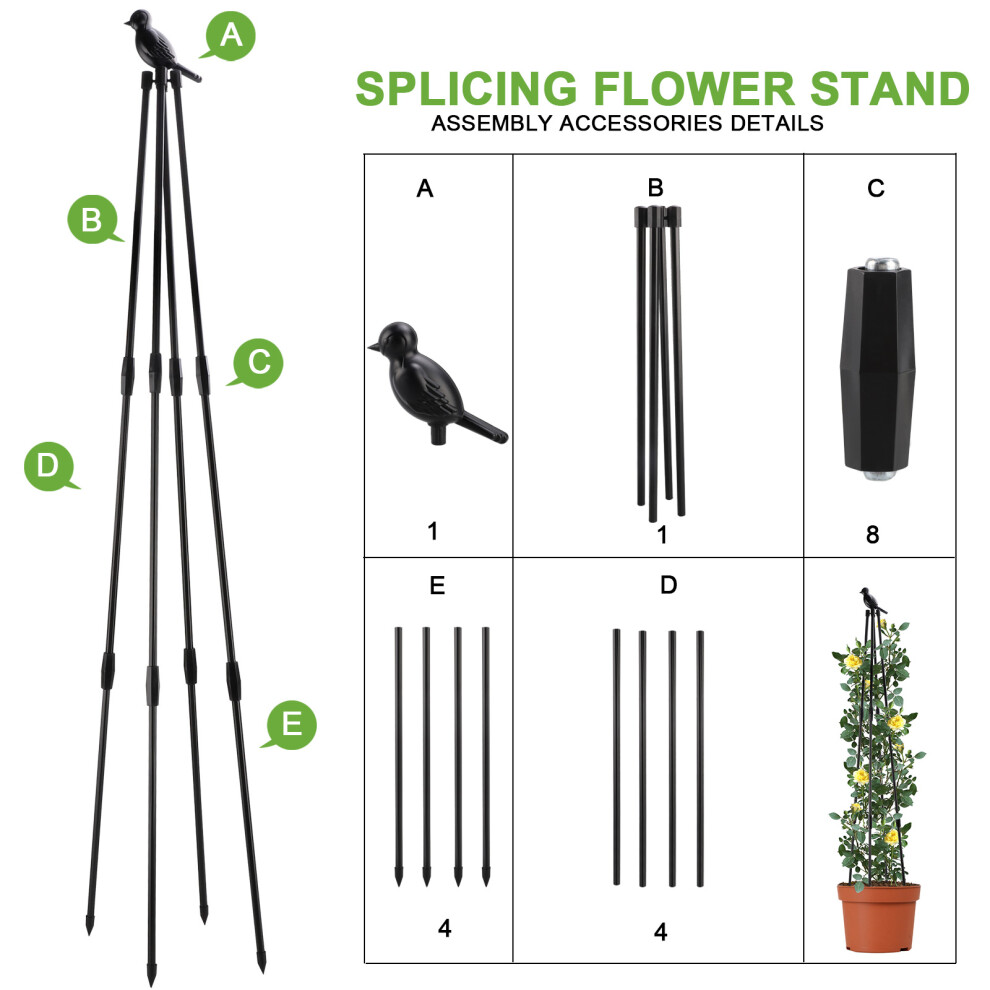 A

B

C

D

E

SPLICING FLOWER STAND
ASSEMBLY ACCESSORIES DETAILS

| A | B | C |
|---|---|---|
| 1 | 1 | 8 |
| E | D | |
| 4 | 4 | |