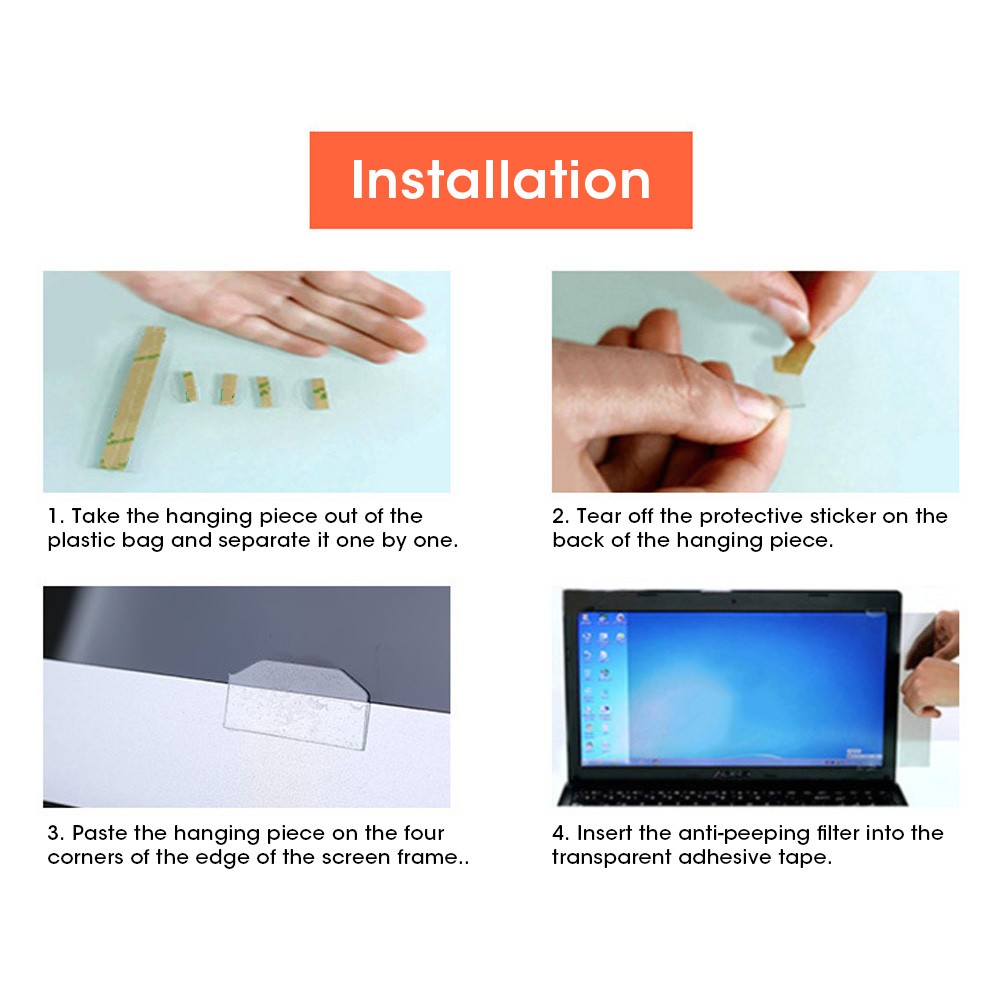 Installation

1. Take the hanging piece out of the plastic bag and separate it one by one.

2. Tear off the protective sticker on the back of the hanging piece.

3. Paste the hanging piece on the four corners of the edge of the screen frame..

4. Insert the anti-peeping filter into the transparent adhesive tape.