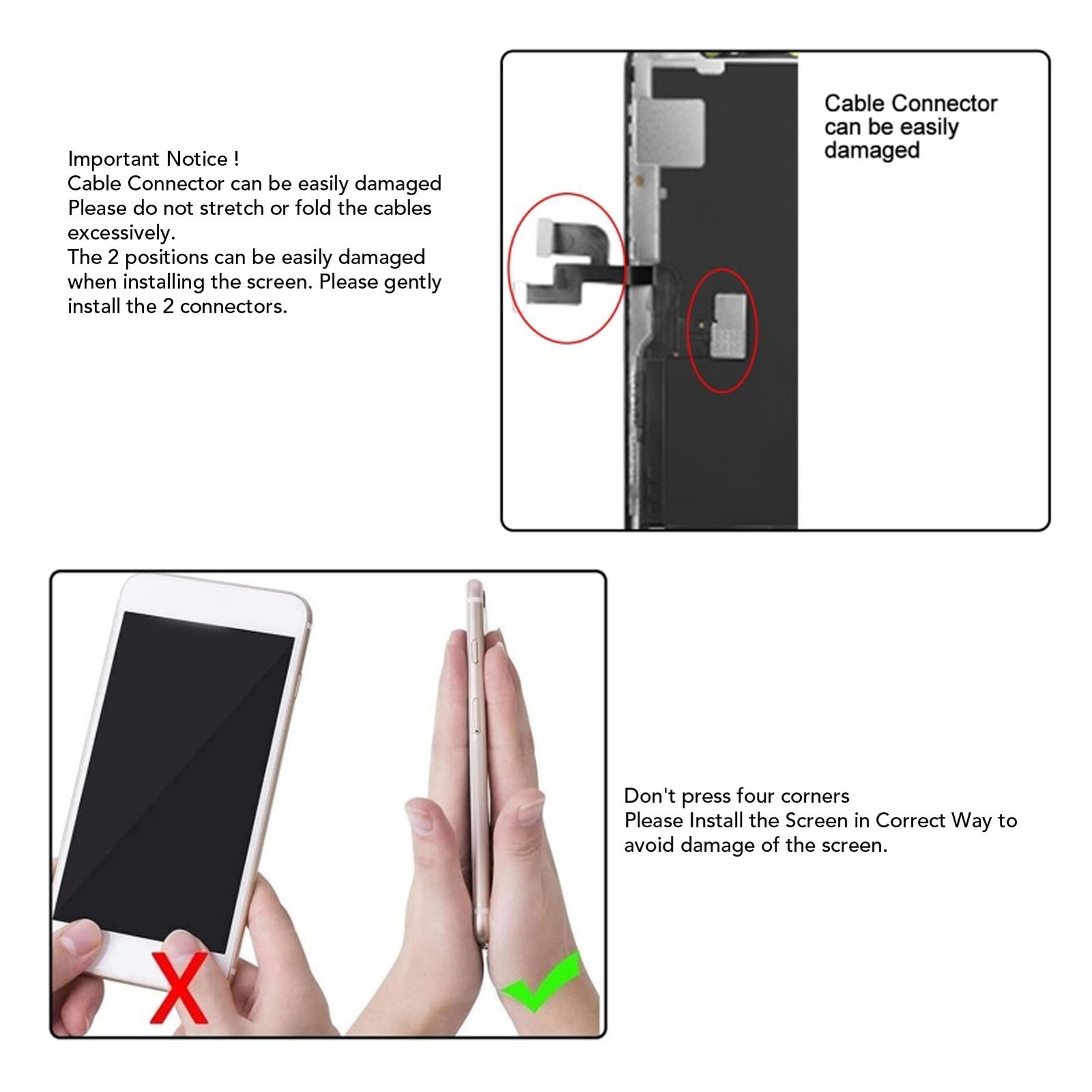 Important Notice !
Cable Connector can be easily damaged
Please do not stretch or fold the cables excessively.
The 2 positions can be easily damaged when installing the screen. Please gently install the 2 connectors.

Cable Connector can be easily damaged

Don't press four corners
Please Install the Screen in Correct Way to avoid damage of the screen.