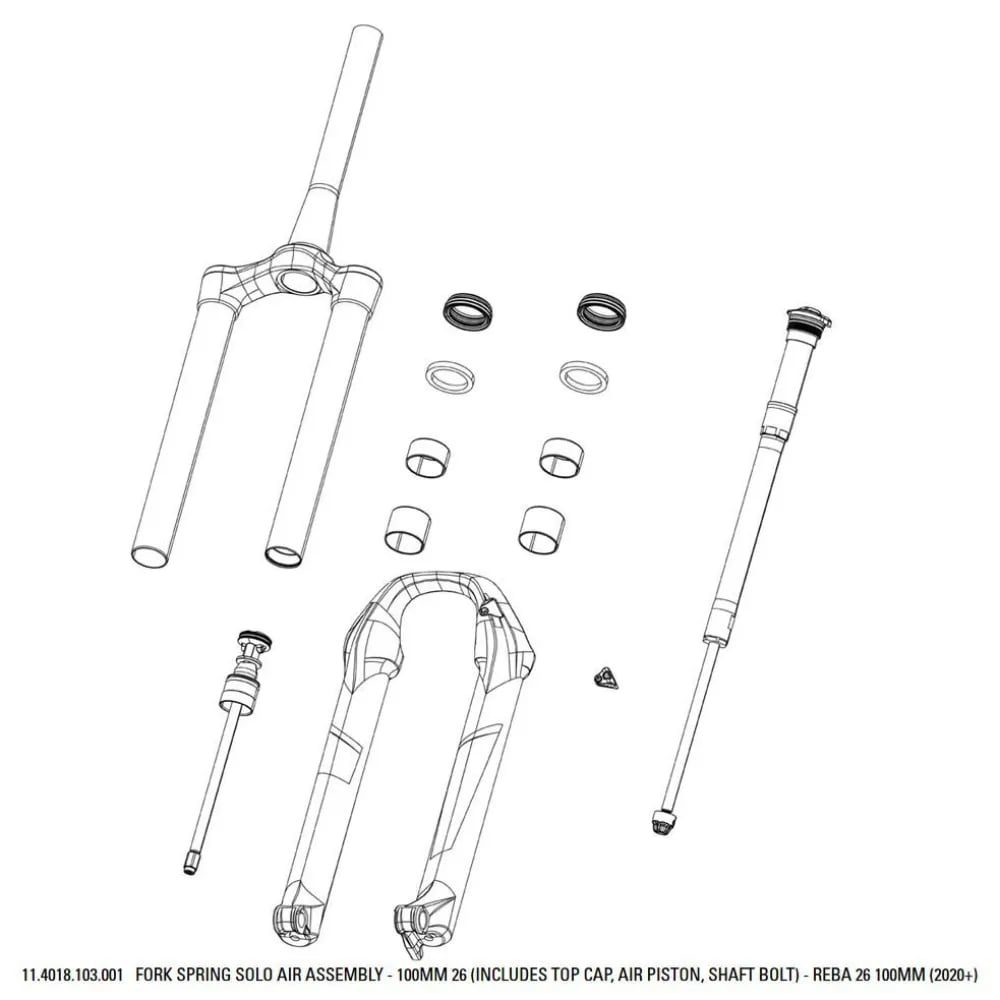 11.4018.103.001 FORK SPRING SOLO AIR ASSEMBLY - 100MM 26 (INCLUDES TOP CAP, AIR PISTON, SHAFT BOLT) - REBA 26 100MM (2020+)