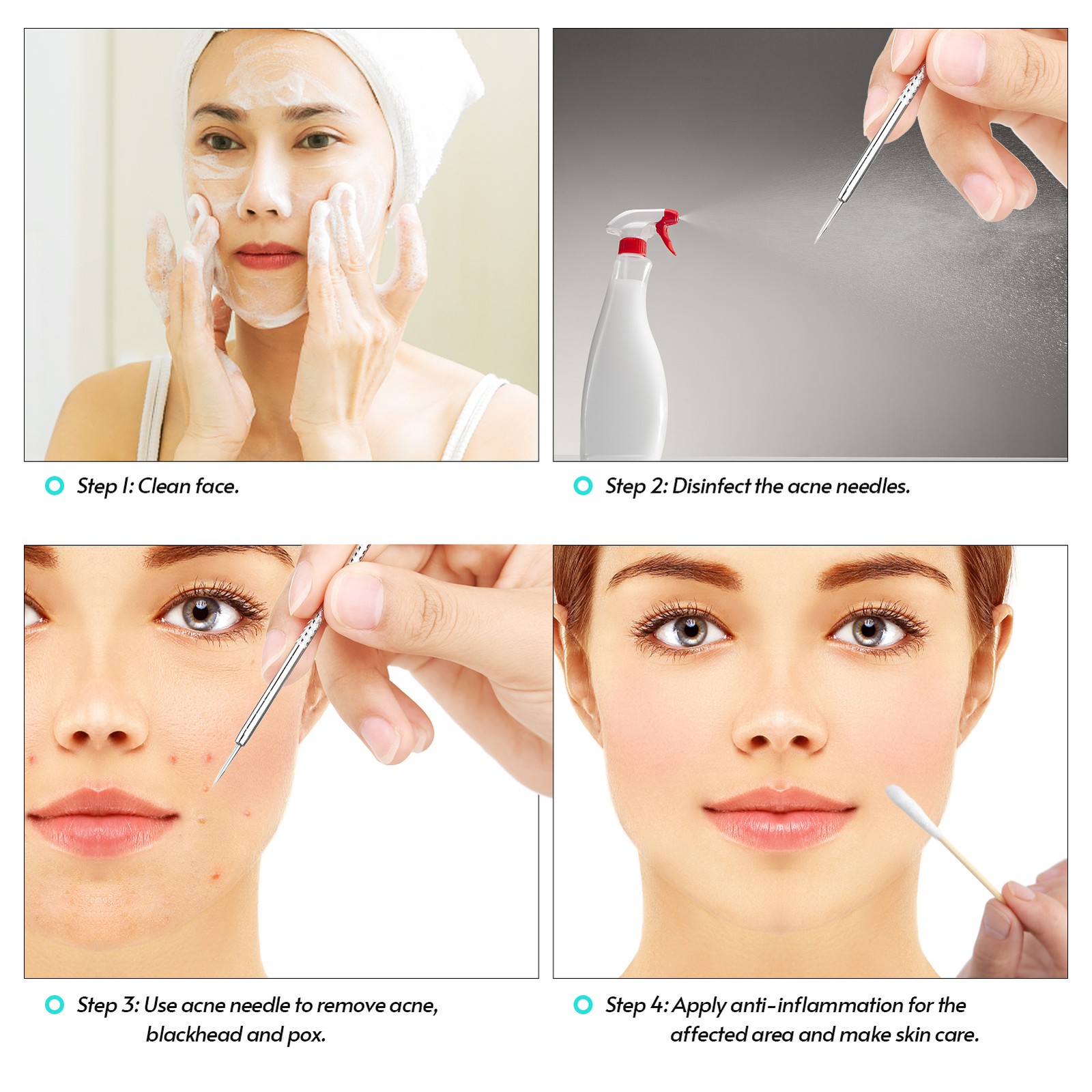 Step 1: Clean face.

Step 2: Disinfect the acne needles.

Step 3: Use acne needle to remove acne, blackhead and pox.

Step 4: Apply anti-inflammation for the affected area and make skin care.