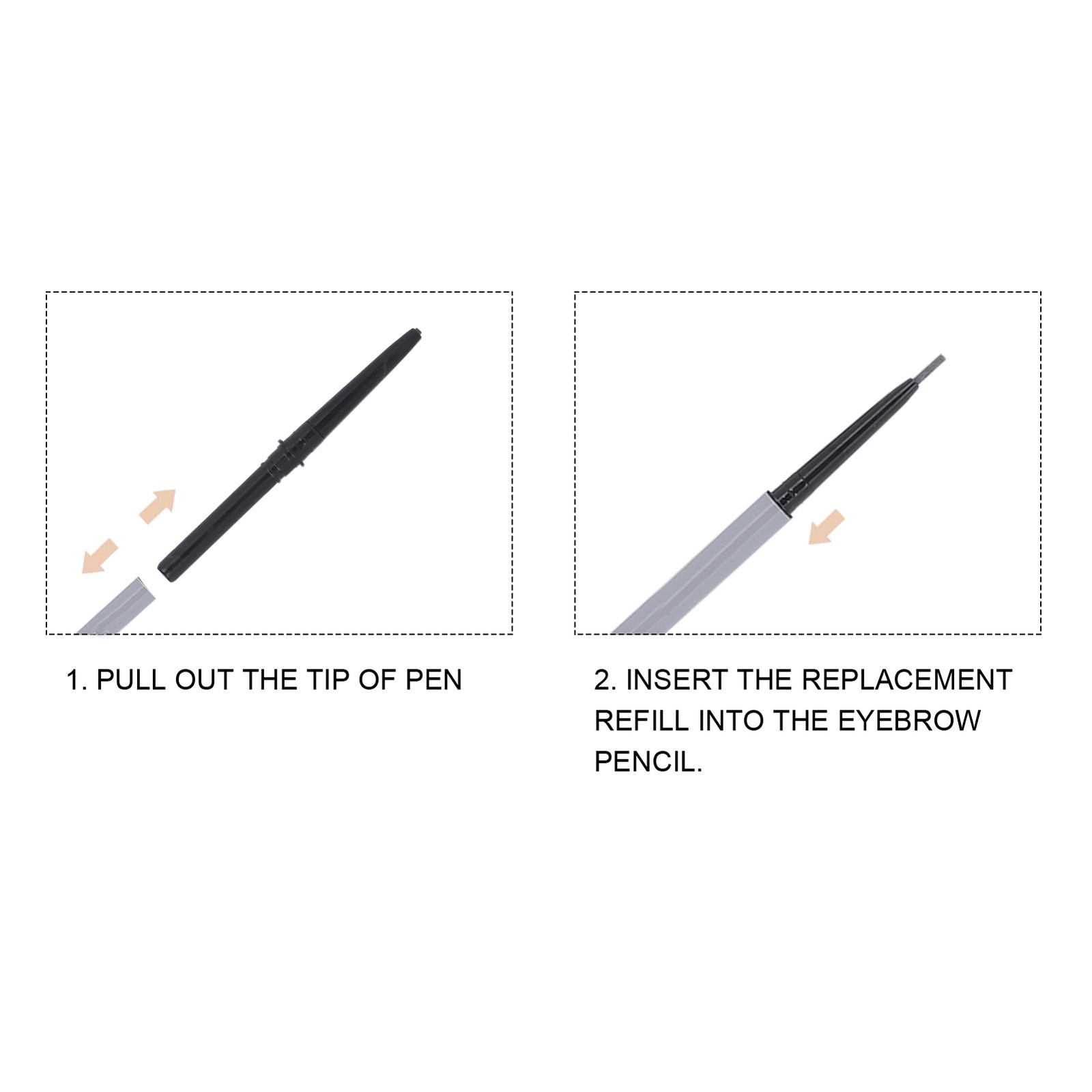 1. PULL OUT THE TIP OF PEN

2. INSERT THE REPLACEMENT REFILL INTO THE EYEBROW PENCIL.