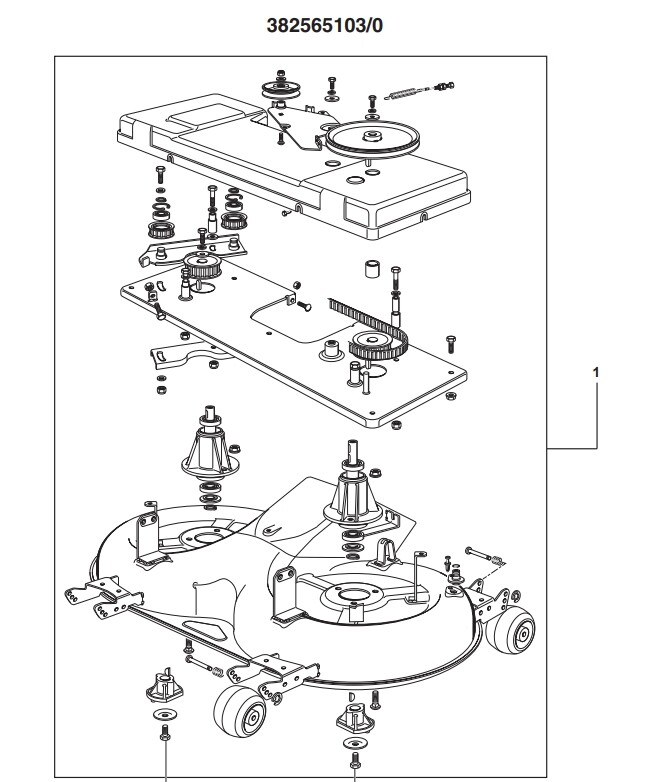 382565103/0

1