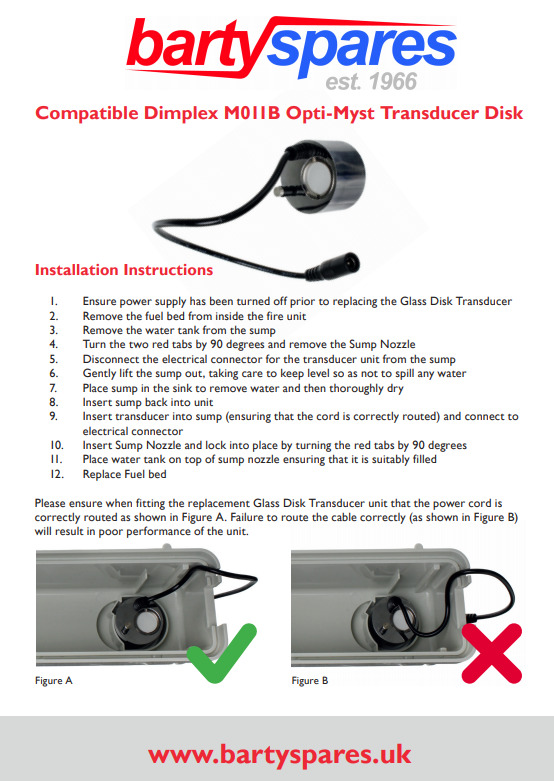 bartyspares
est. 1966

Compatible Dimplex M011B Opti-Myst Transducer Disk

Installation Instructions

1. Ensure power supply has been turned off prior to replacing the Glass Disk Transducer
2. Remove the fuel bed from inside the fire unit
3. Remove the water tank from the sump
4. Turn the two red tabs by 90 degrees and remove the Sump Nozzle
5. Disconnect the electrical connector for the transducer unit from the sump
6. Gently lift the sump out, taking care to keep level so as not to spill any water
7. Place sump in the sink to remove water and then thoroughly dry
8. Insert sump back into unit
9. Insert transducer into sump (ensuring that the cord is correctly routed) and connect to electrical connector
10. Insert Sump Nozzle and lock into place by turning the red tabs by 90 degrees
11. Place water tank on top of sump nozzle ensuring that it is suitably filled
12. Replace Fuel bed

Please ensure when fitting the replacement Glass Disk Transducer unit that the power cord is correctly routed as shown in Figure A. Failure to route the cable correctly (as shown in Figure B) will result in poor performance of the unit.

Figure A

Figure B

www.bartyspares.uk