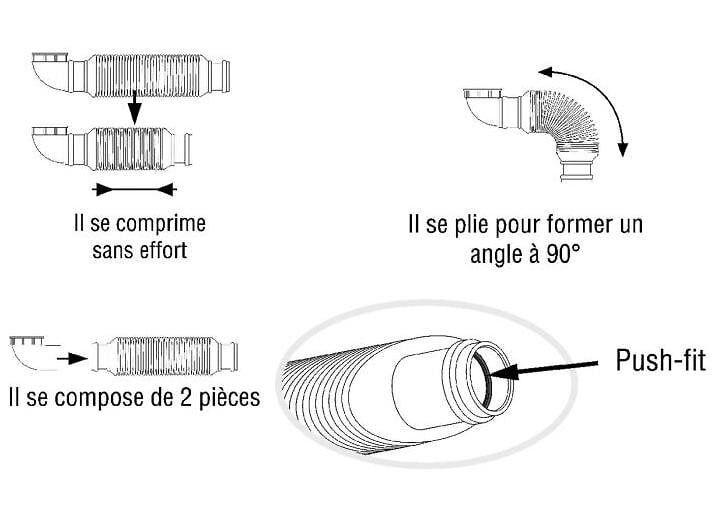 Il se comprime sans effort

Il se plie pour former un angle à 90°

Il se compose de 2 pièces

Push-fit