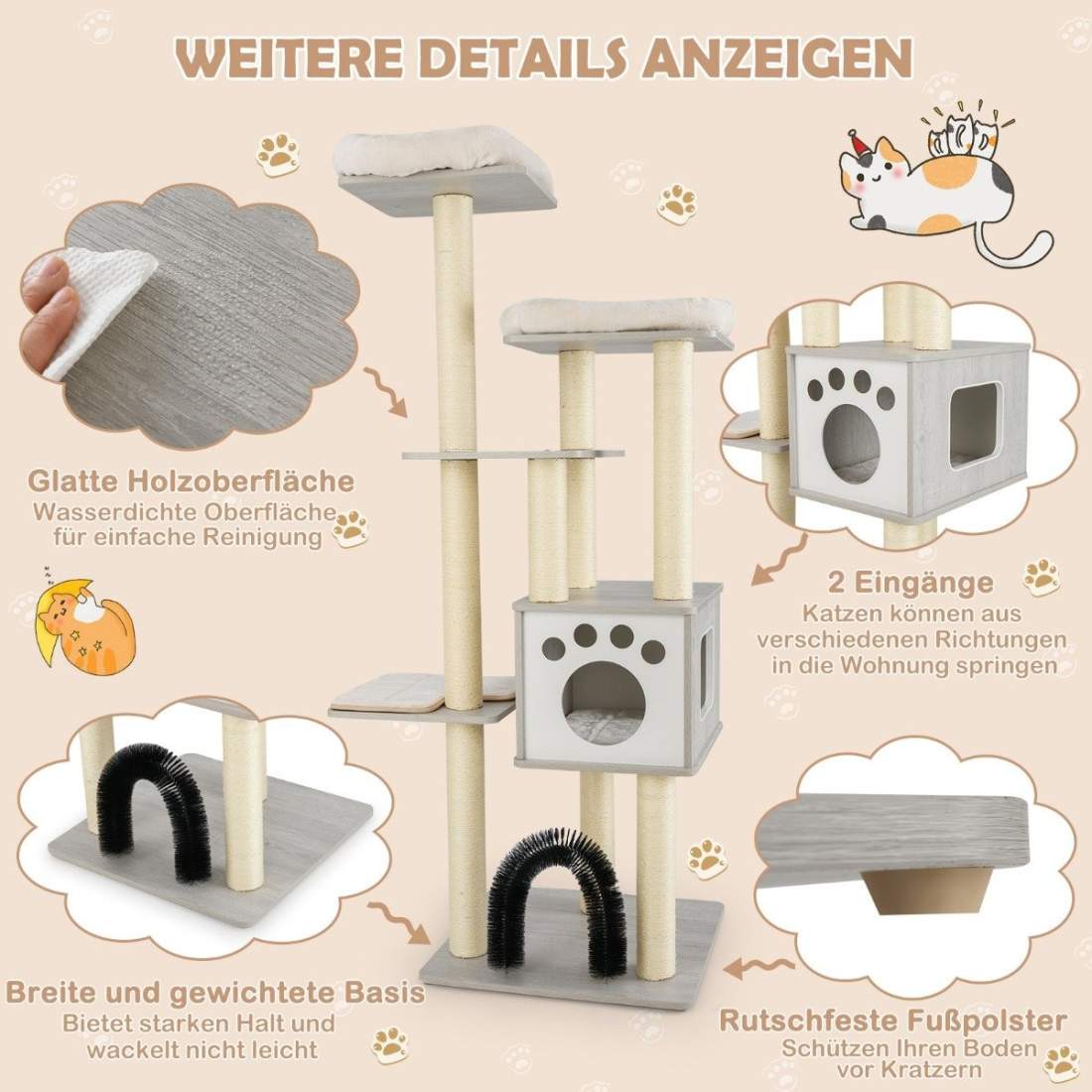 WEITERE DETAILS ANZEIGEN

Glatte Holzoberfläche
Wasserdichte Oberfläche für einfache Reinigung

2 Eingänge
Katzen können aus verschiedenen Richtungen in die Wohnung springen

Breite und gewichtete Basis
Bietet starken Halt und wackelt nicht leicht

Rutschfeste Fußpolster
Schützen Ihren Boden vor Kratzern