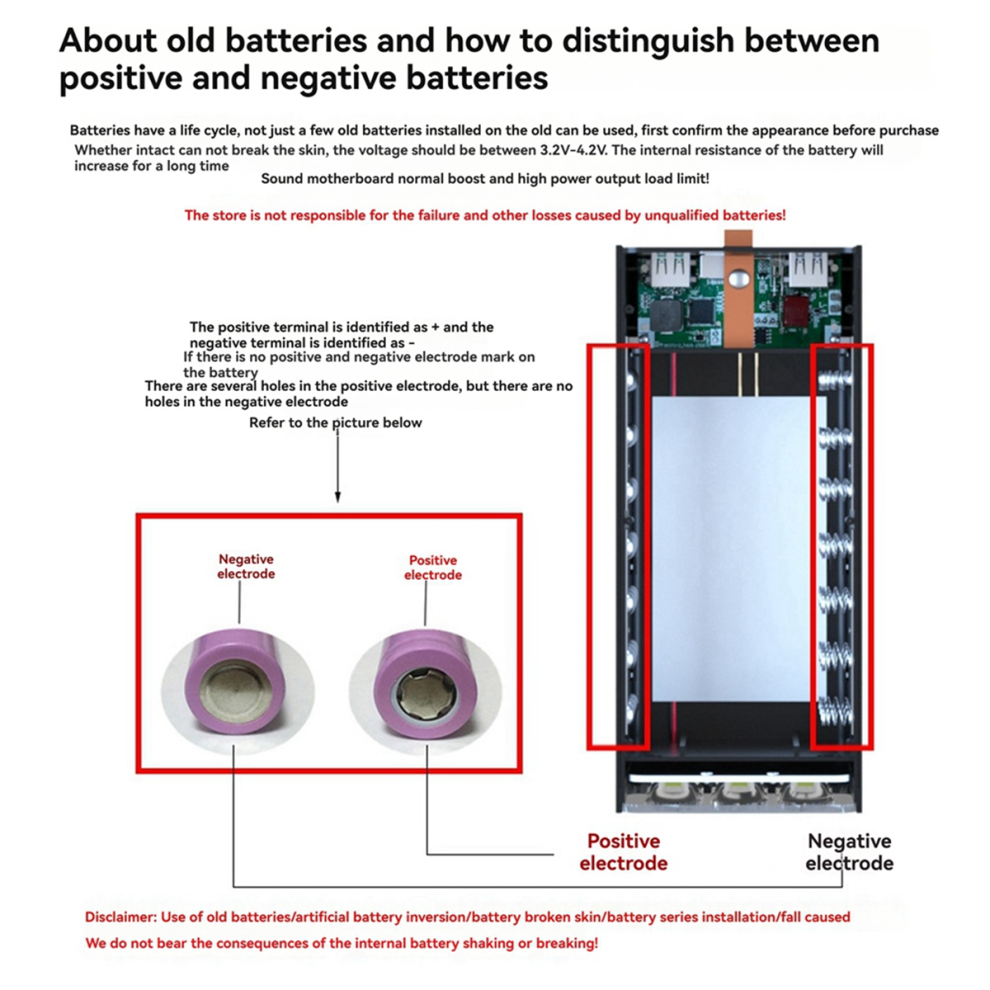 About old batteries and how to distinguish between positive and negative batteries

Batteries have a life cycle, not just a few old batteries installed on the old can be used, first confirm the appearance before purchase
Whether intact can not break the skin, the voltage should be between 3.2V-4.2V. The internal resistance of the battery will increase for a long time
Sound motherboard normal boost and high power output load limit!

The store is not responsible for the failure and other losses caused by unqualified batteries!

The positive terminal is identified as + and the negative terminal is identified as -
If there is no positive and negative electrode mark on the battery
There are several holes in the positive electrode, but there are no holes in the negative electrode
Refer to the picture below

Negative electrode

Positive electrode

Positive electrode

Negative electrode

Disclaimer: Use of old batteries/artificial battery inversion/battery broken skin/battery series installation/fall caused
We do not bear the consequences of the internal battery shaking or breaking!