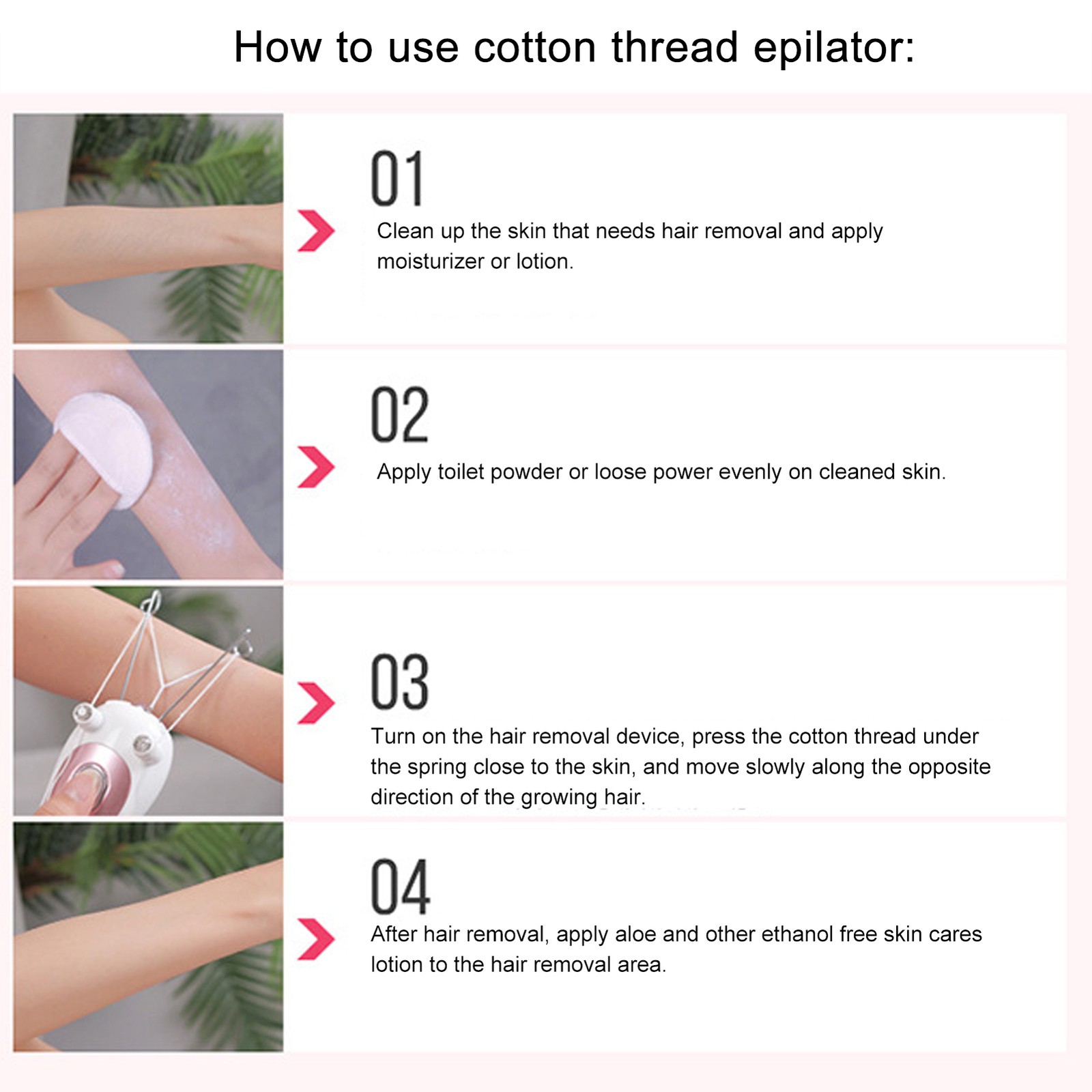 How to use cotton thread epilator:

01

Clean up the skin that needs hair removal and apply moisturizer or lotion.

02

Apply toilet powder or loose power evenly on cleaned skin.

03

Turn on the hair removal device, press the cotton thread under the spring close to the skin, and move slowly along the opposite direction of the growing hair.

04

After hair removal, apply aloe and other ethanol free skin cares lotion to the hair removal area.