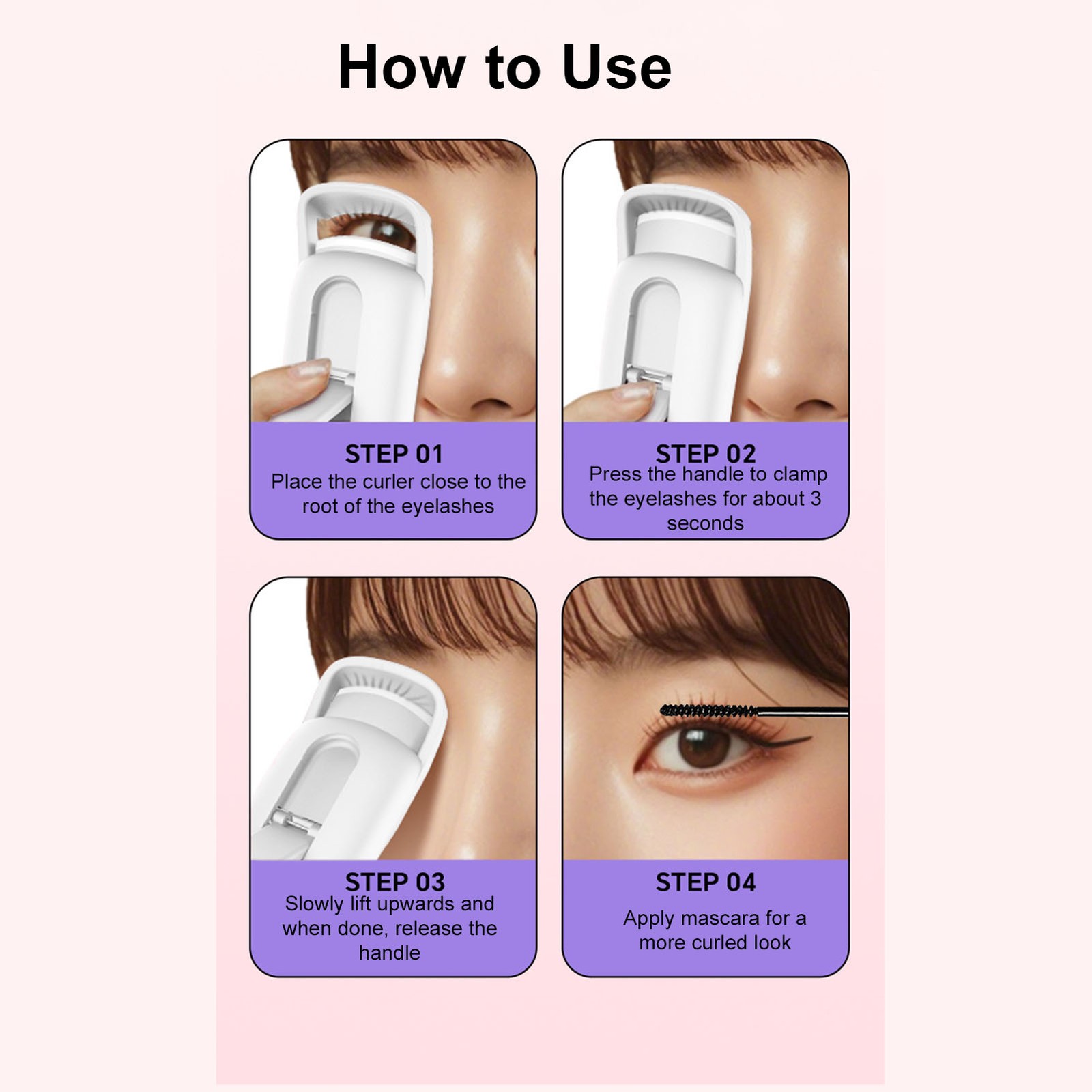 How to Use

STEP 01
Place the curler close to the root of the eyelashes

STEP 02
Press the handle to clamp the eyelashes for about 3 seconds

STEP 03
Slowly lift upwards and when done, release the handle

STEP 04
Apply mascara for a more curled look