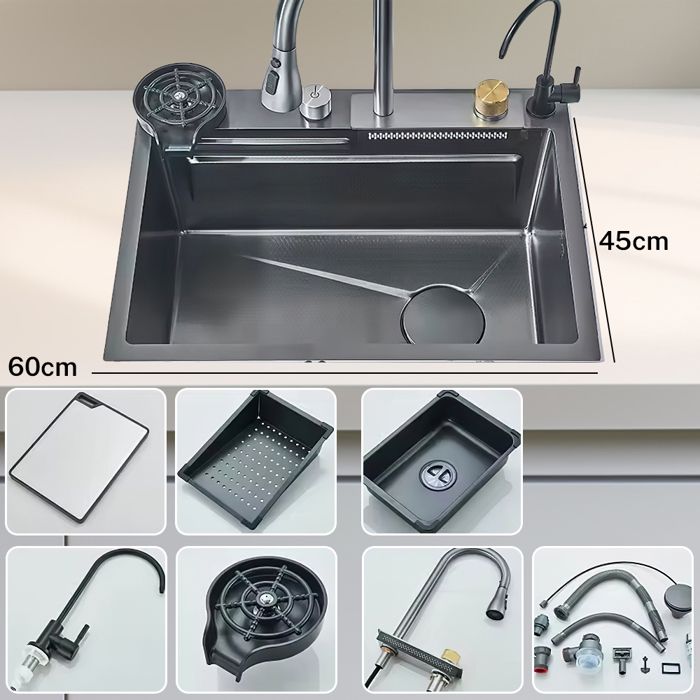 45cm

60cm