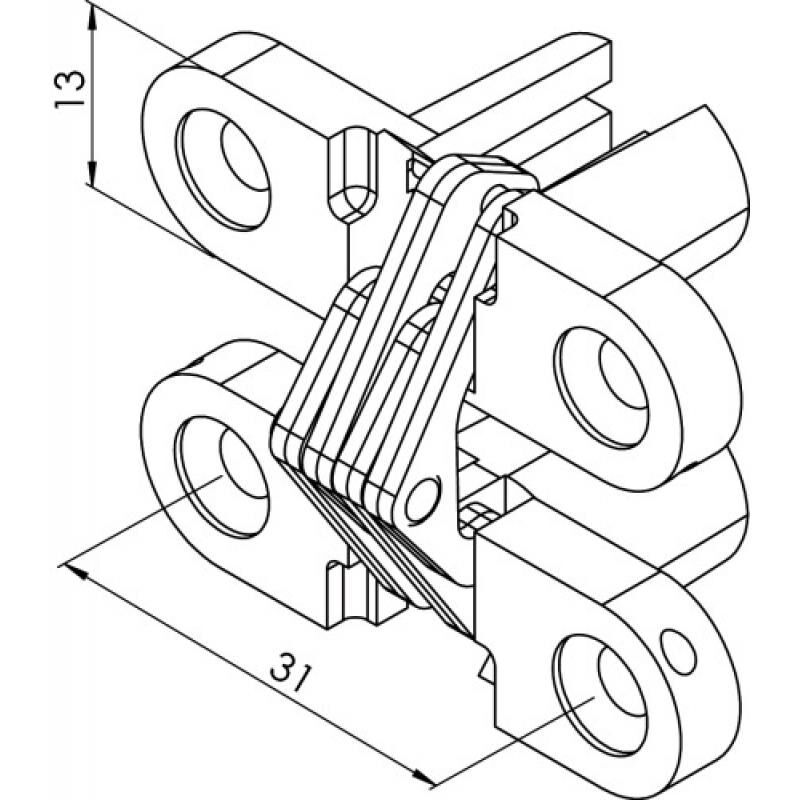 13

31