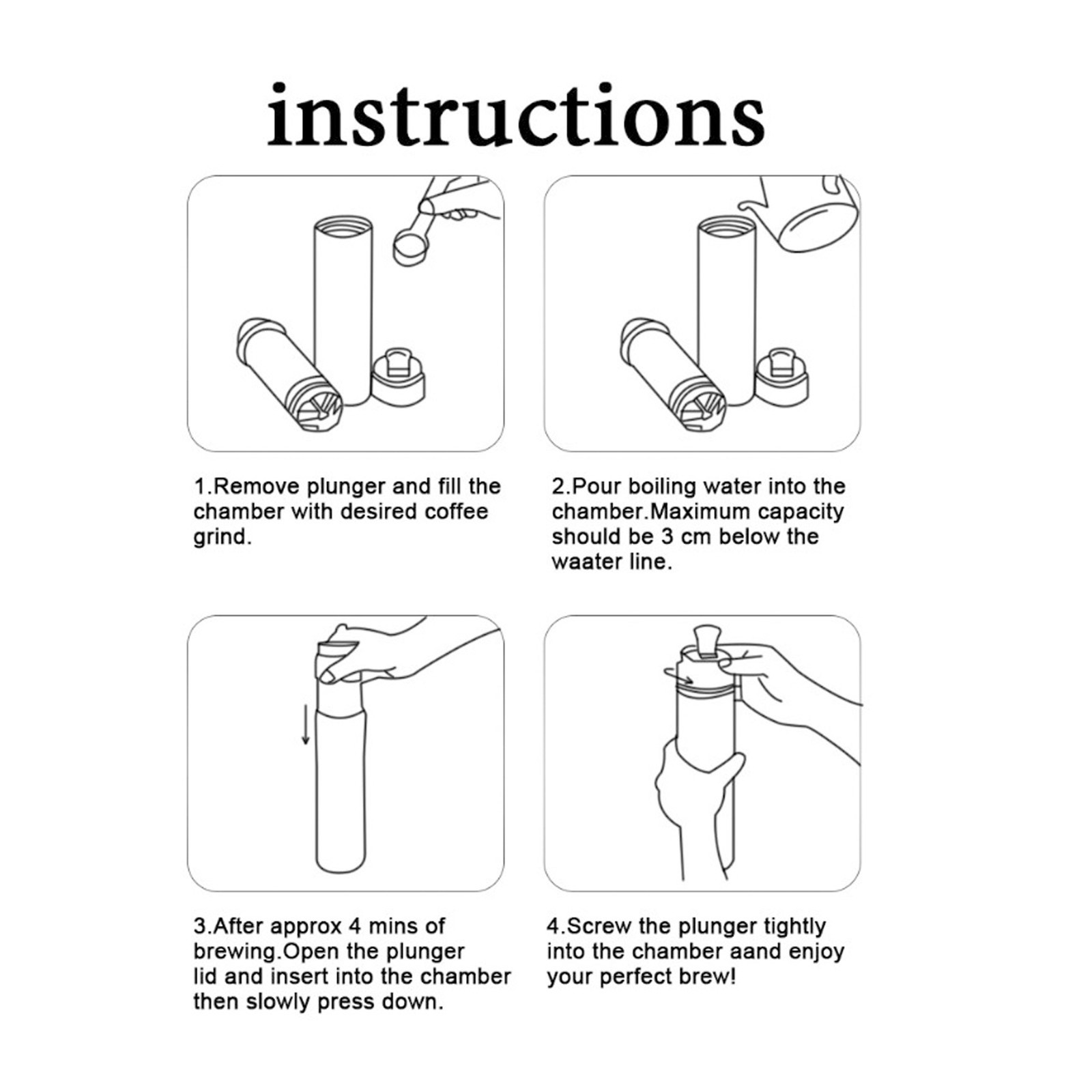 instructions

1.Remove plunger and fill the chamber with desired coffee grind.

2.Pour boiling water into the chamber.Maximum capacity should be 3 cm below the waater line.

3.After approx 4 mins of brewing.Open the plunger lid and insert into the chamber then slowly press down.

4.Screw the plunger tightly into the chamber aand enjoy your perfect brew!